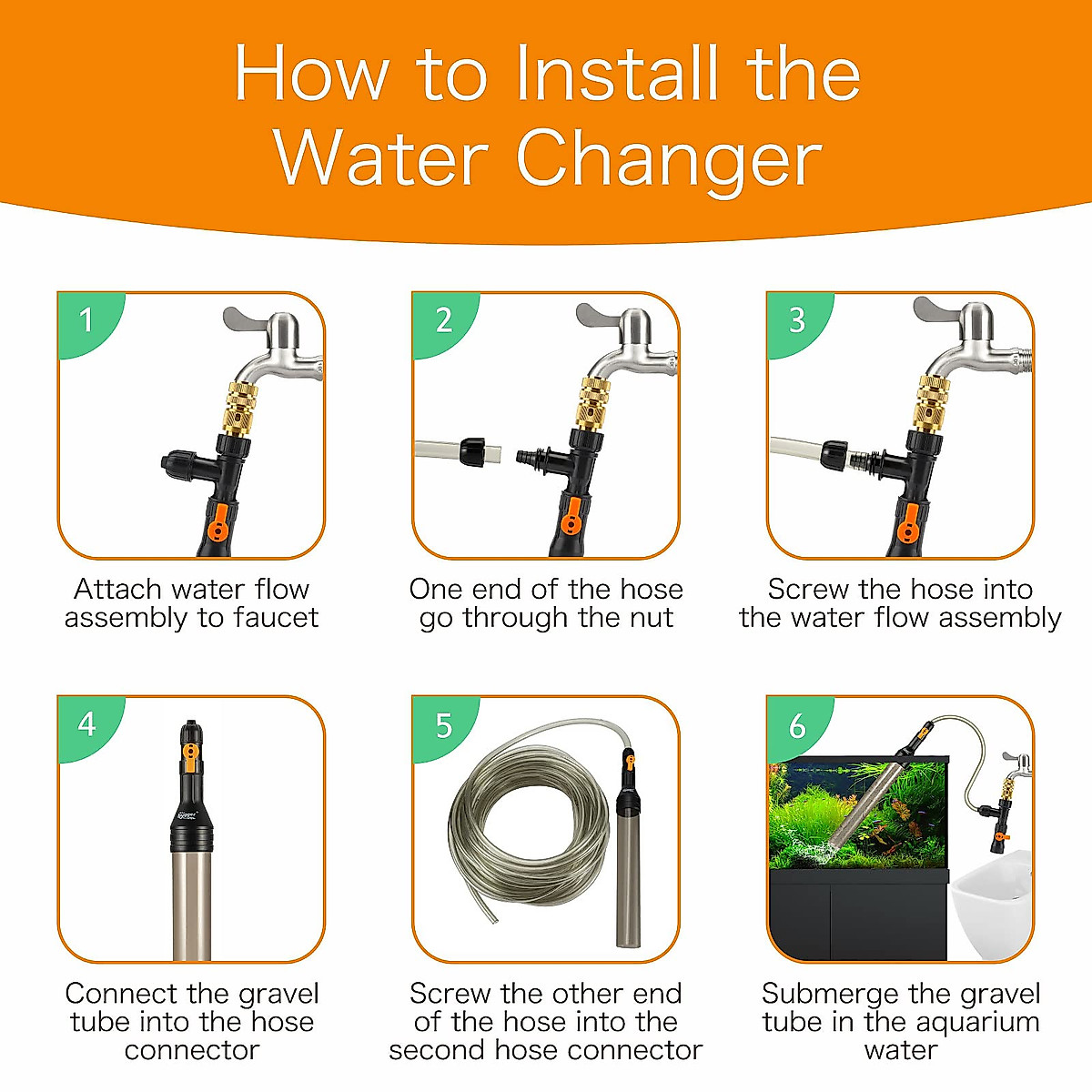 How to Install the Water Changer

1

Attach water flow assembly to faucet

2

One end of the hose go through the nut

3

Screw the hose into the water flow assembly

4

Connect the gravel tube into the hose connector

5

Screw the other end of the hose into the second hose connector

6

Submerge the gravel tube in the aquarium water