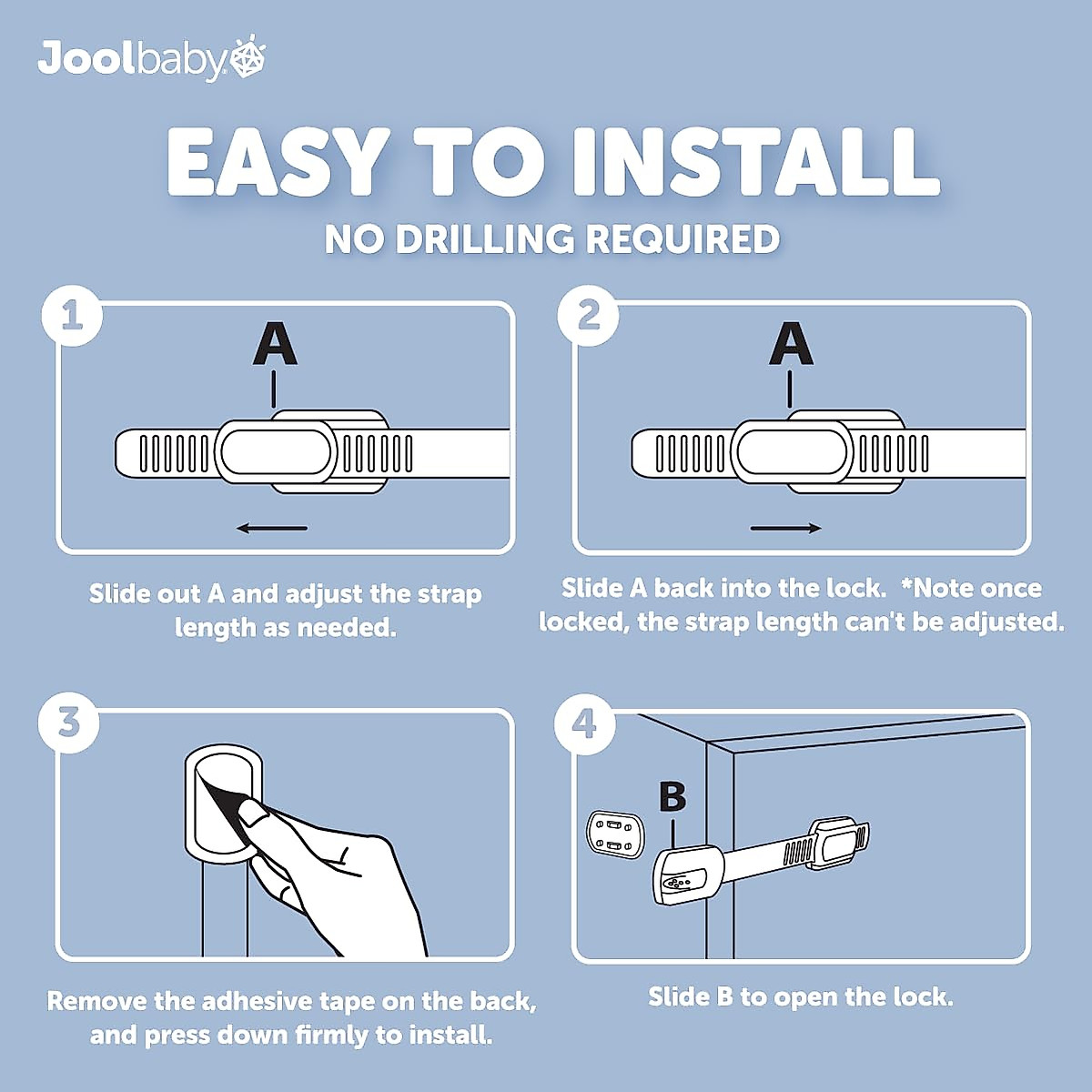 Joolbaby

EASY TO INSTALL

NO DRILLING REQUIRED

1

A

Slide out A and adjust the strap length as needed.

2

A

Slide A back into the lock. *Note once locked, the strap length can't be adjusted.

3

Remove the adhesive tape on the back, and press down firmly to install.

4

B

Slide B to open the lock.