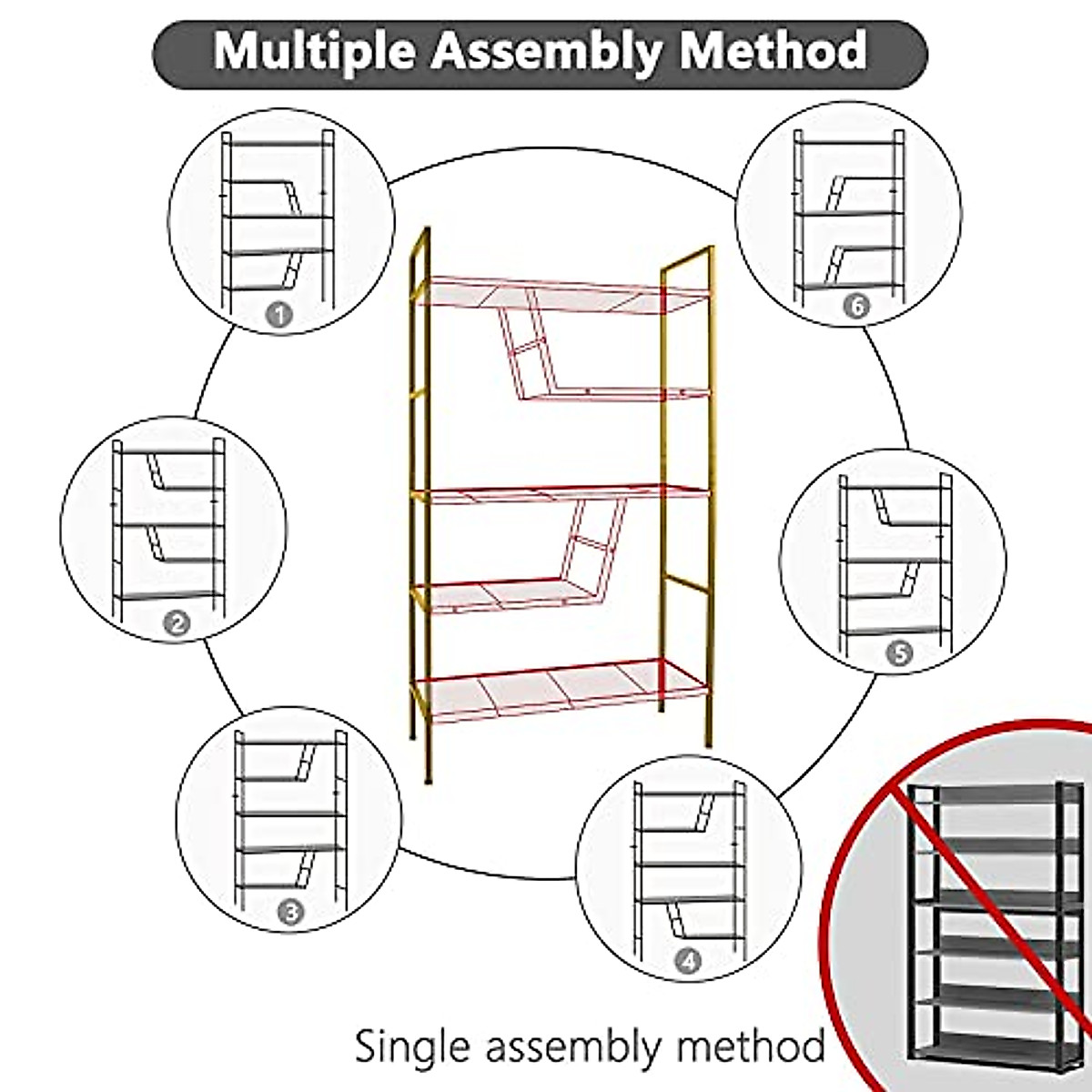 Multiple Assembly Method

1

6

2

5

3

4

Single assembly method