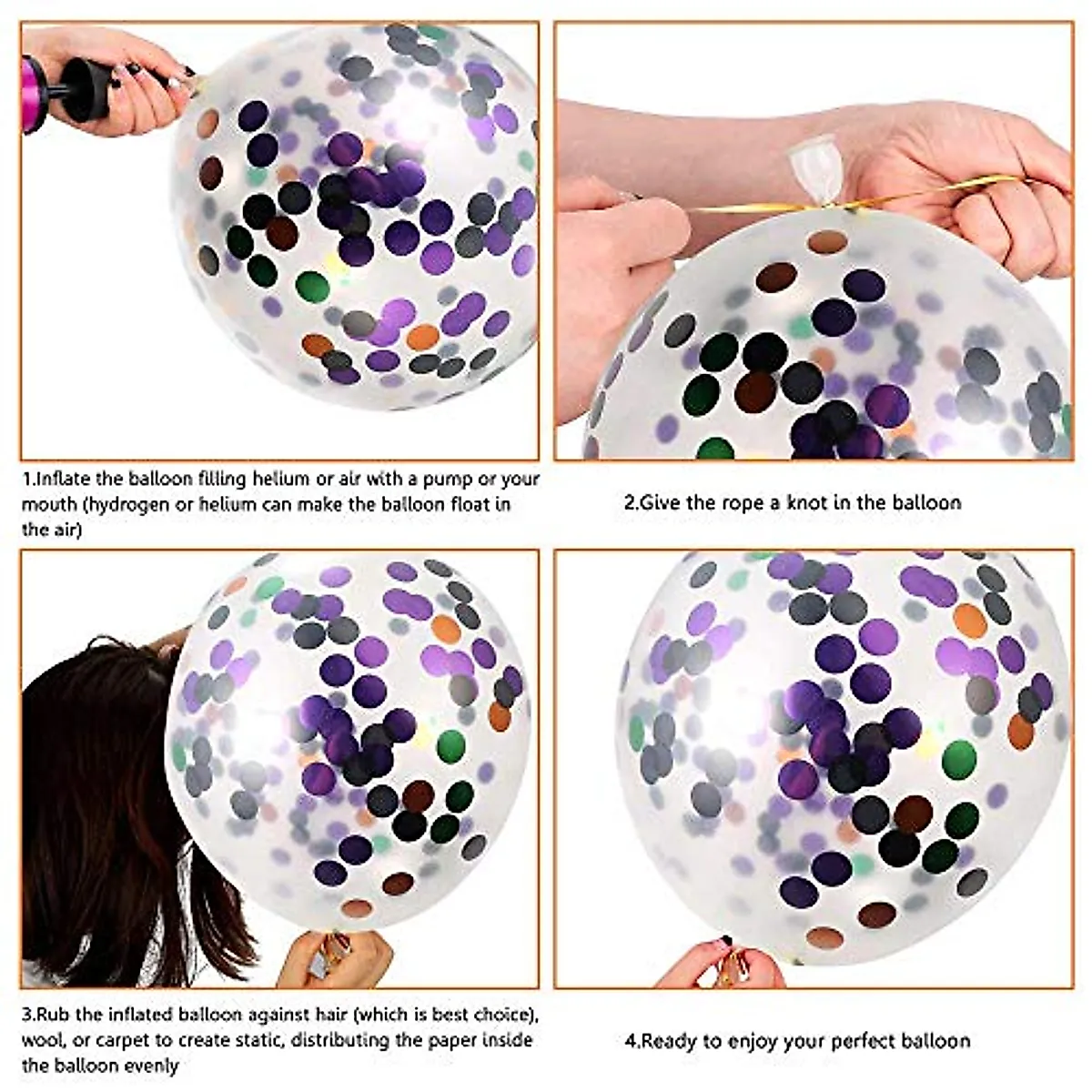 1.Inflate the balloon filling helium or air with a pump or your mouth (hydrogen or helium can make the balloon float in the air)

2.Give the rope a knot in the balloon

3.Rub the inflated balloon against hair (which is best choice), wool, or carpet to create static, distributing the paper inside the balloon evenly

4.Ready to enjoy your perfect balloon