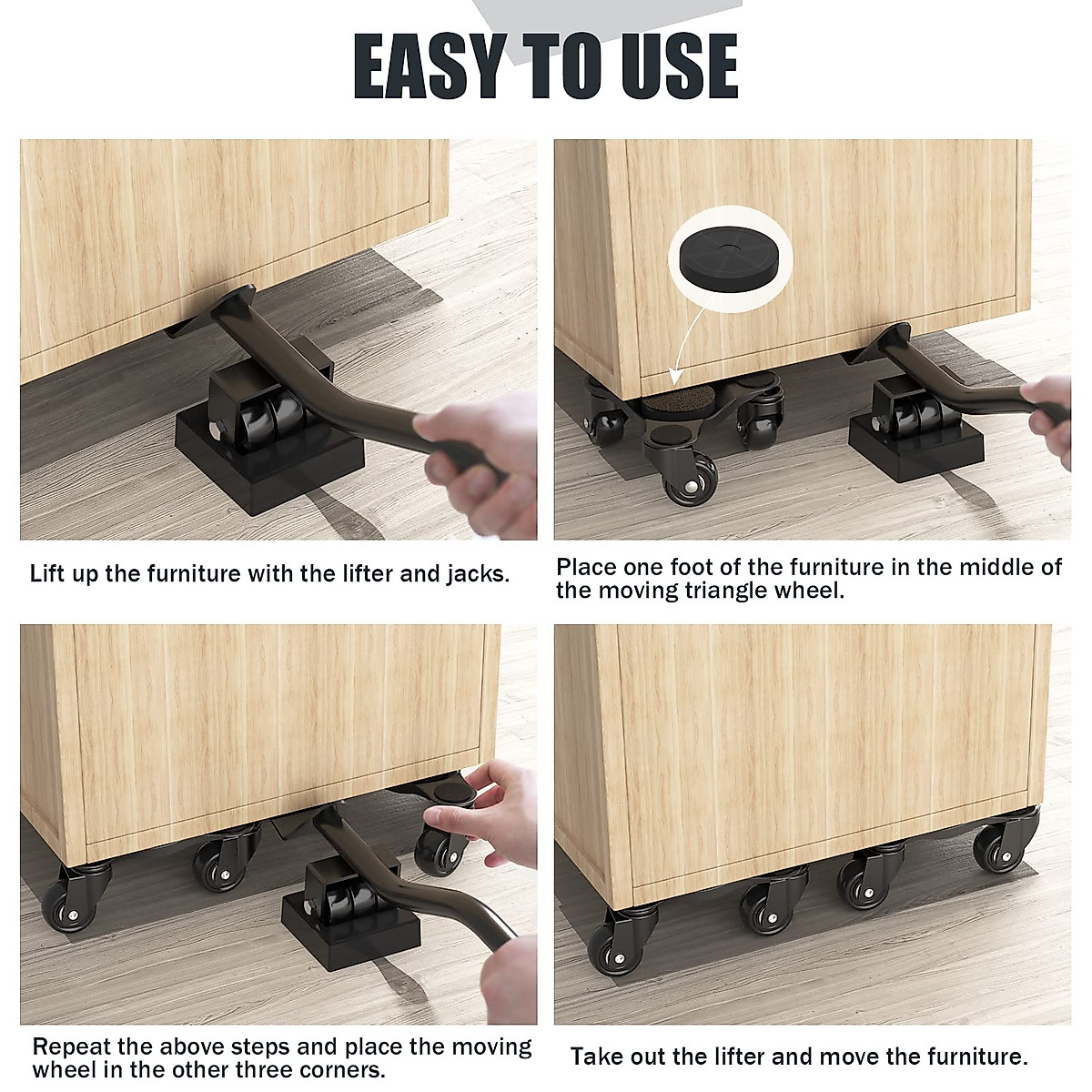 EASY TO USE

Lift up the furniture with the lifter and jacks.

Place one foot of the furniture in the middle of the moving triangle wheel.

Repeat the above steps and place the moving wheel in the other three corners.

Take out the lifter and move the furniture.