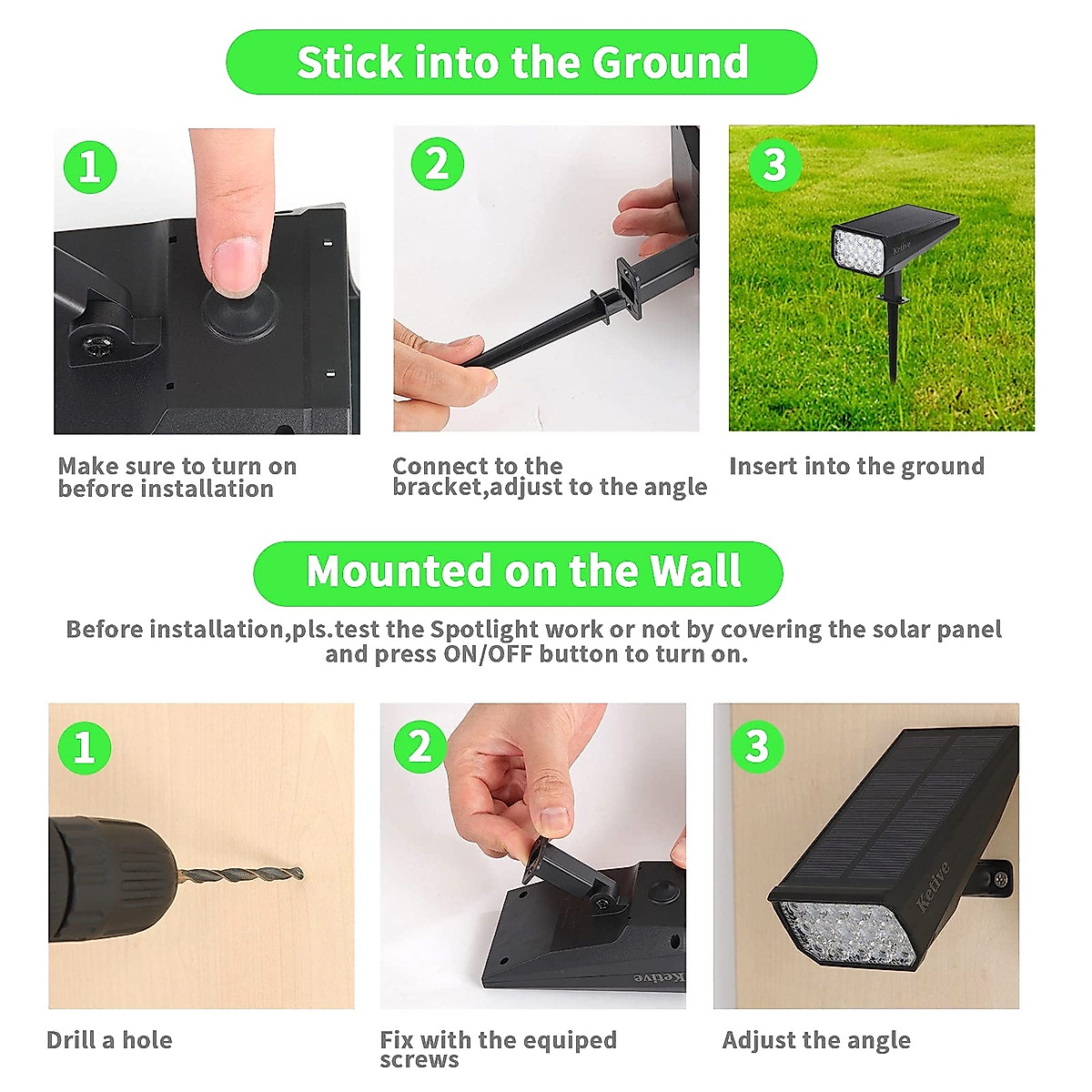 Stick into the Ground

1

Make sure to turn on before installation

2

Connect to the bracket,adjust to the angle

3

Ketive

Insert into the ground

Mounted on the Wall

Before installation,pls.test the Spotlight work or not by covering the solar panel and press ON/OFF button to turn on.

1

Drill a hole

2

Ketive

Fix with the equiped screws

3

Ketive

Adjust the angle