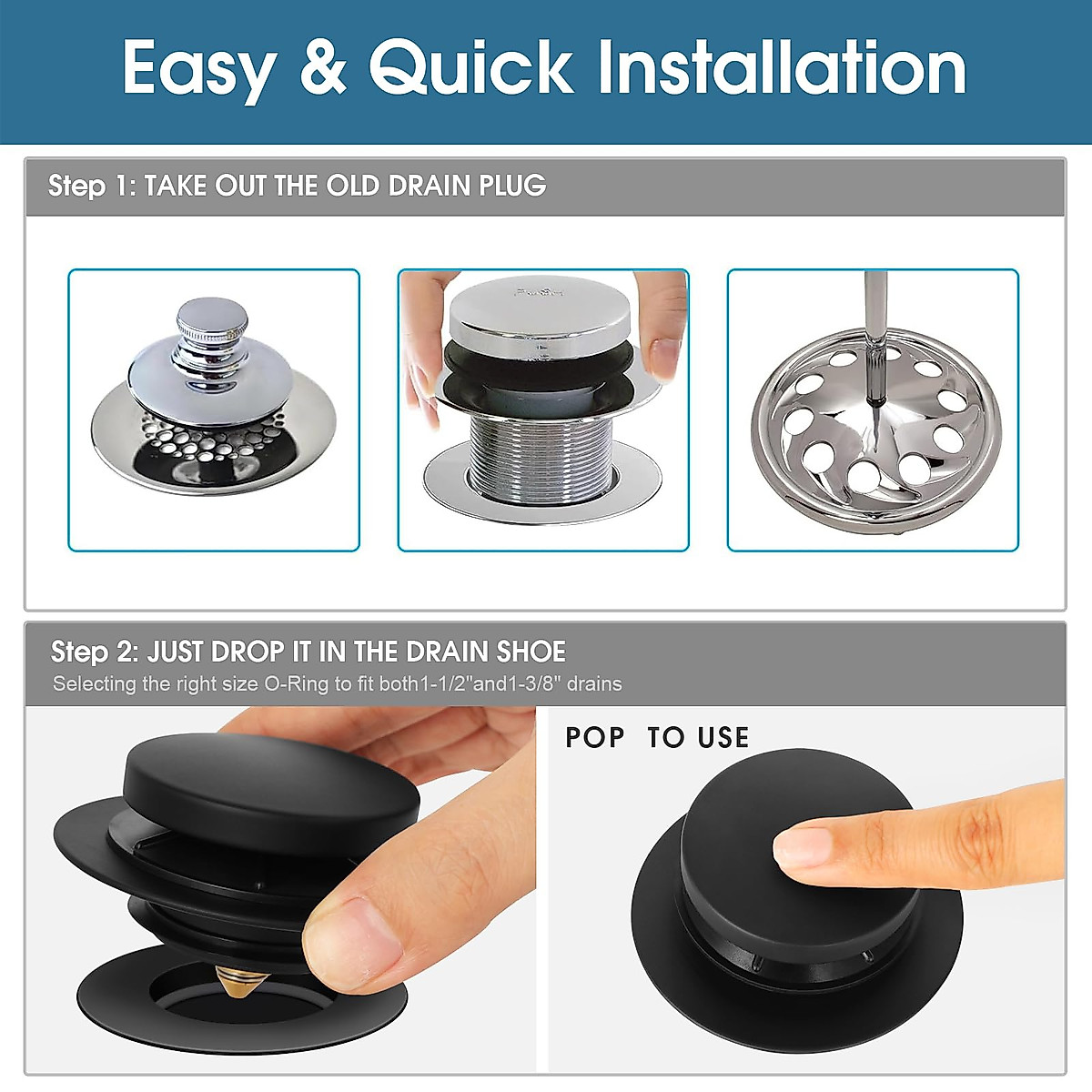 Easy & Quick Installation

Step 1: TAKE OUT THE OLD DRAIN PLUG

Step 2: JUST DROP IT IN THE DRAIN SHOE
Selecting the right size O-Ring to fit both1-1/2"and1-3/8" drains

POP TO USE