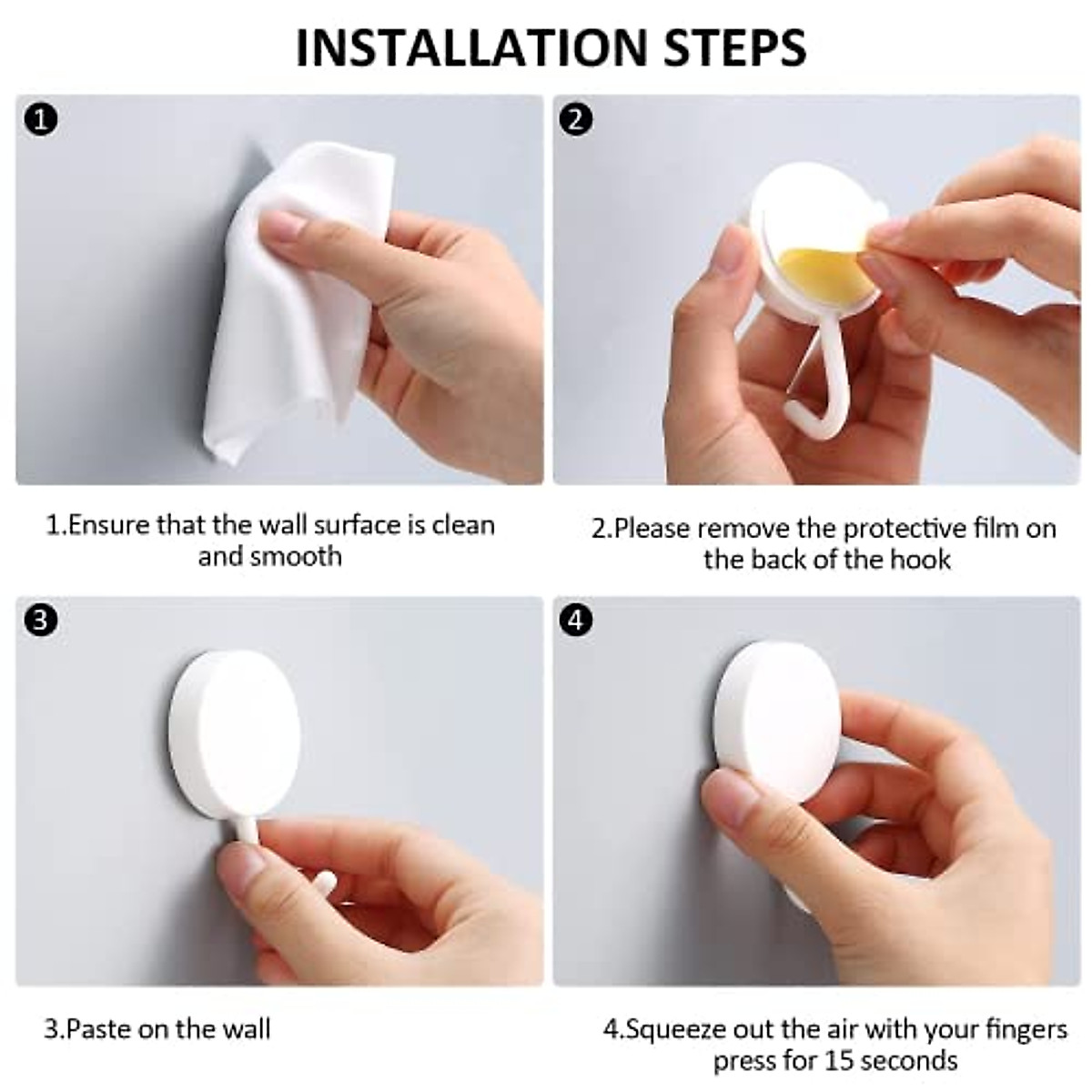 INSTALLATION STEPS

1

2

1.Ensure that the wall surface is clean and smooth

2.Please remove the protective film on the back of the hook

3

4

3.Paste on the wall

4.Squeeze out the air with your fingers press for 15 seconds