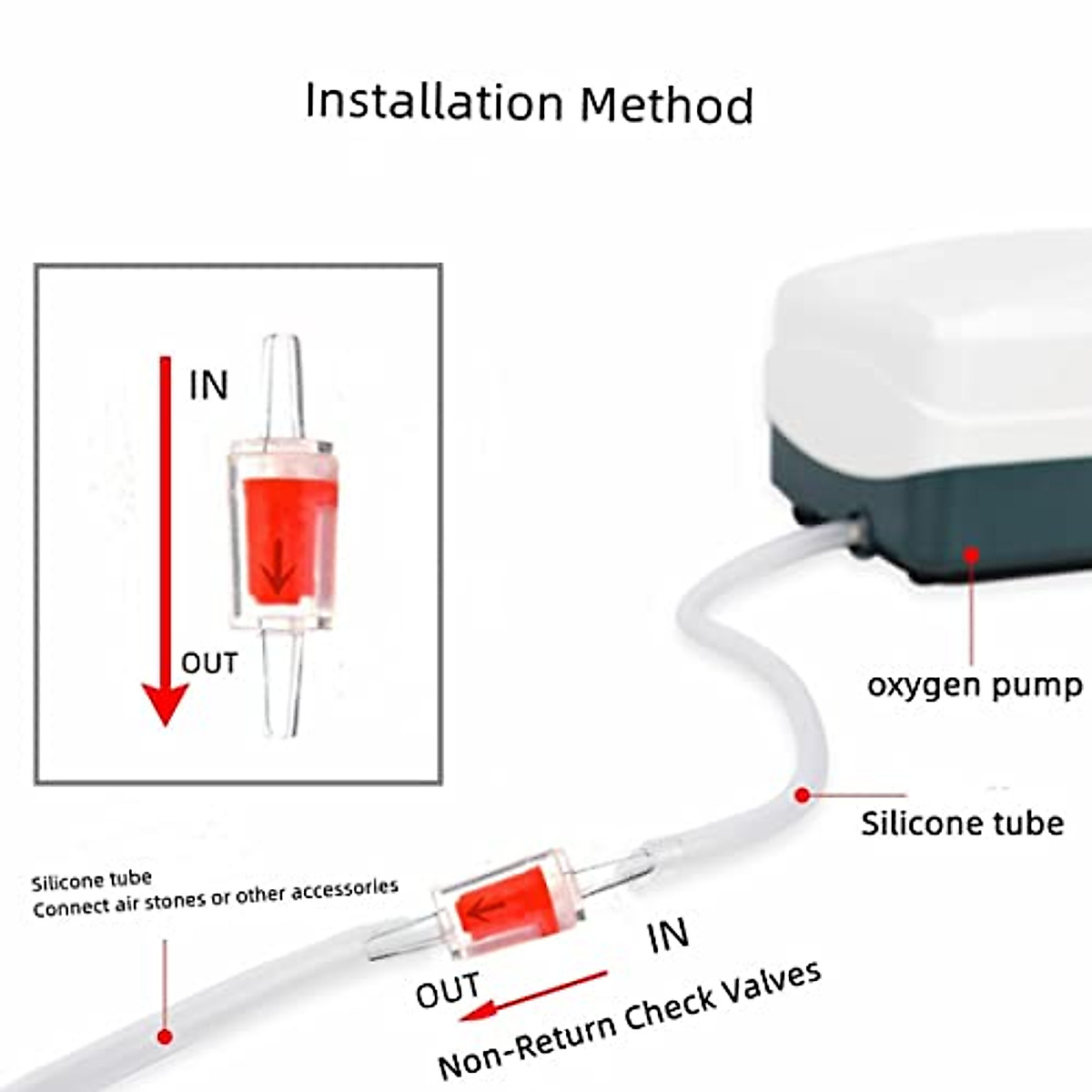 Installation Method

IN

OUT

oxygen pump

Silicone tube

Silicone tube
Connect air stones or other accessories

IN

OUT

Non-Return Check Valves