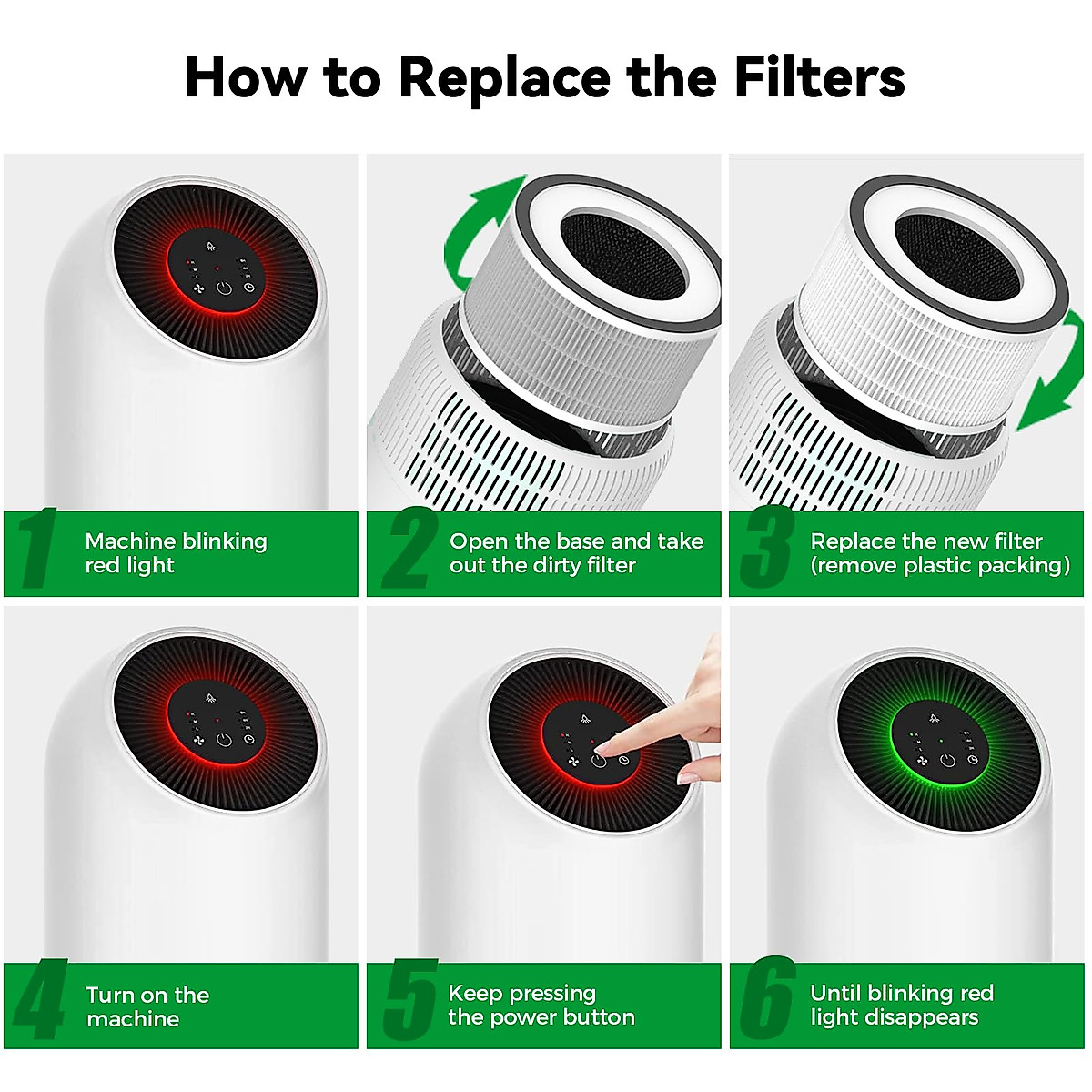 How to Replace the Filters

1 Machine blinking red light

2 Open the base and take out the dirty filter

3 Replace the new filter (remove plastic packing)

4 Turn on the machine

5 Keep pressing the power button

6 Until blinking red light disappears