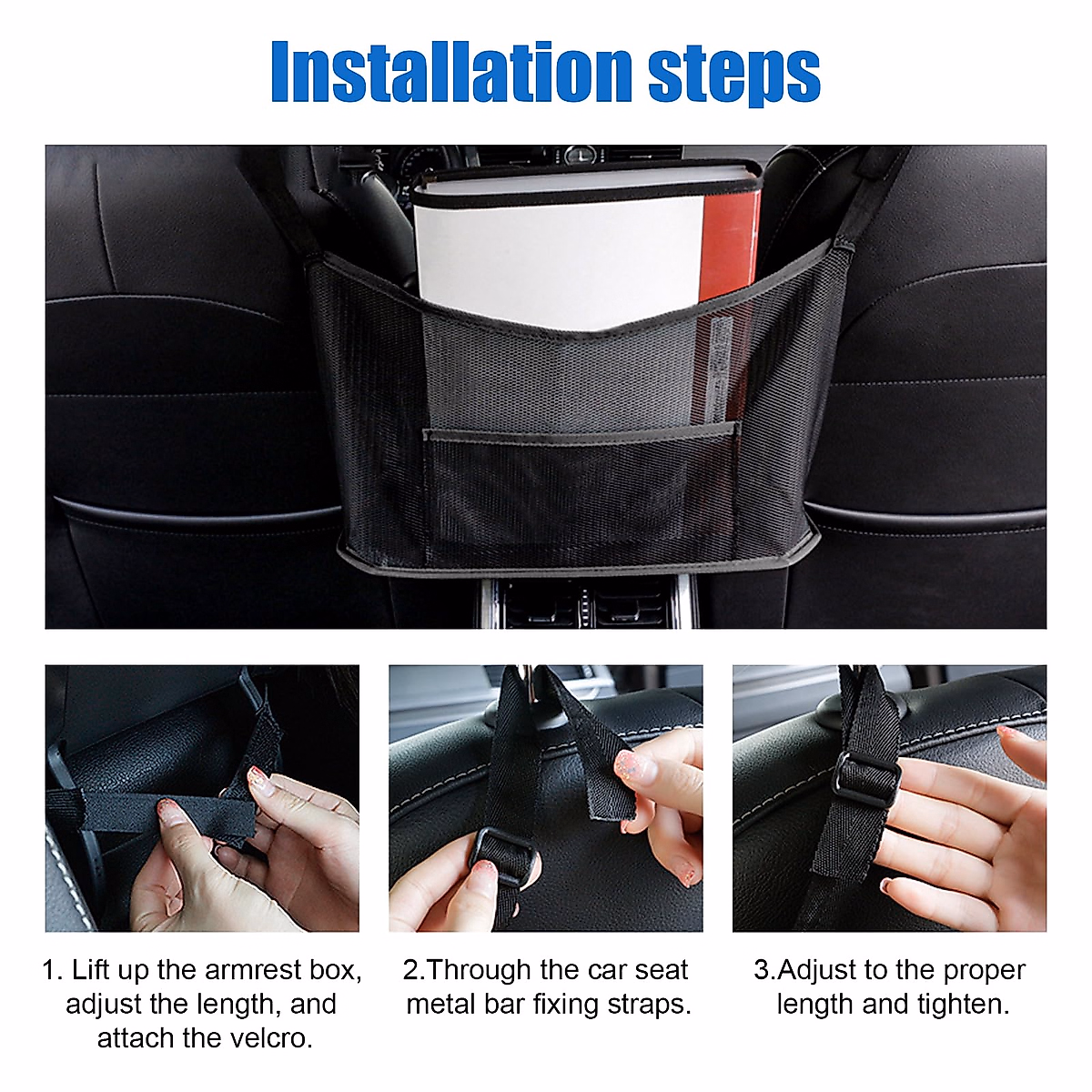 Installation steps

1. Lift up the armrest box, adjust the length, and attach the velcro.

2.Through the car seat metal bar fixing straps.

3.Adjust to the proper length and tighten.