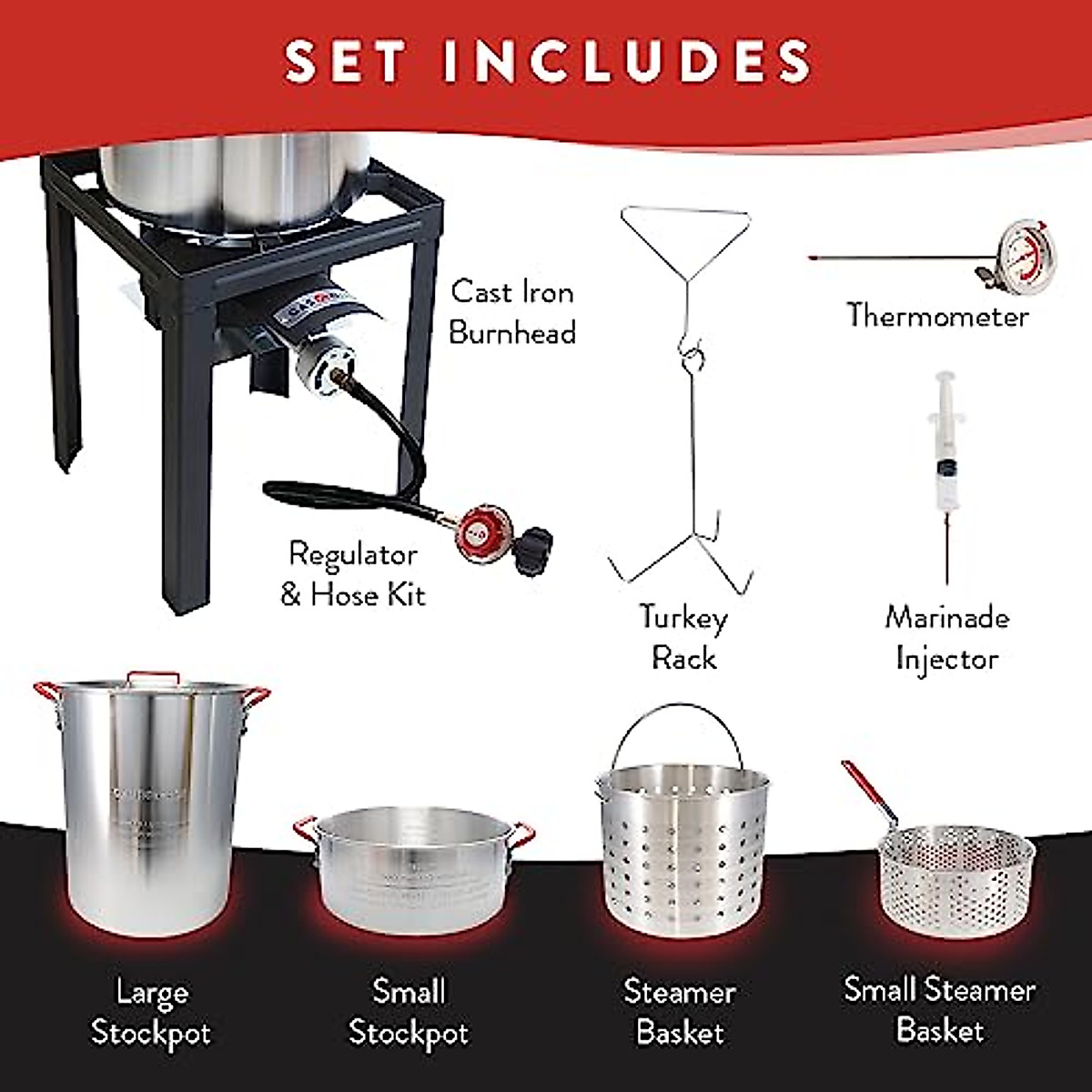 SET INCLUDES

Cast Iron Burnhead

Thermometer

Regulator & Hose Kit

Turkey Rack

Marinade Injector

Large Stockpot

Small Stockpot

Steamer Basket

Small Steamer Basket