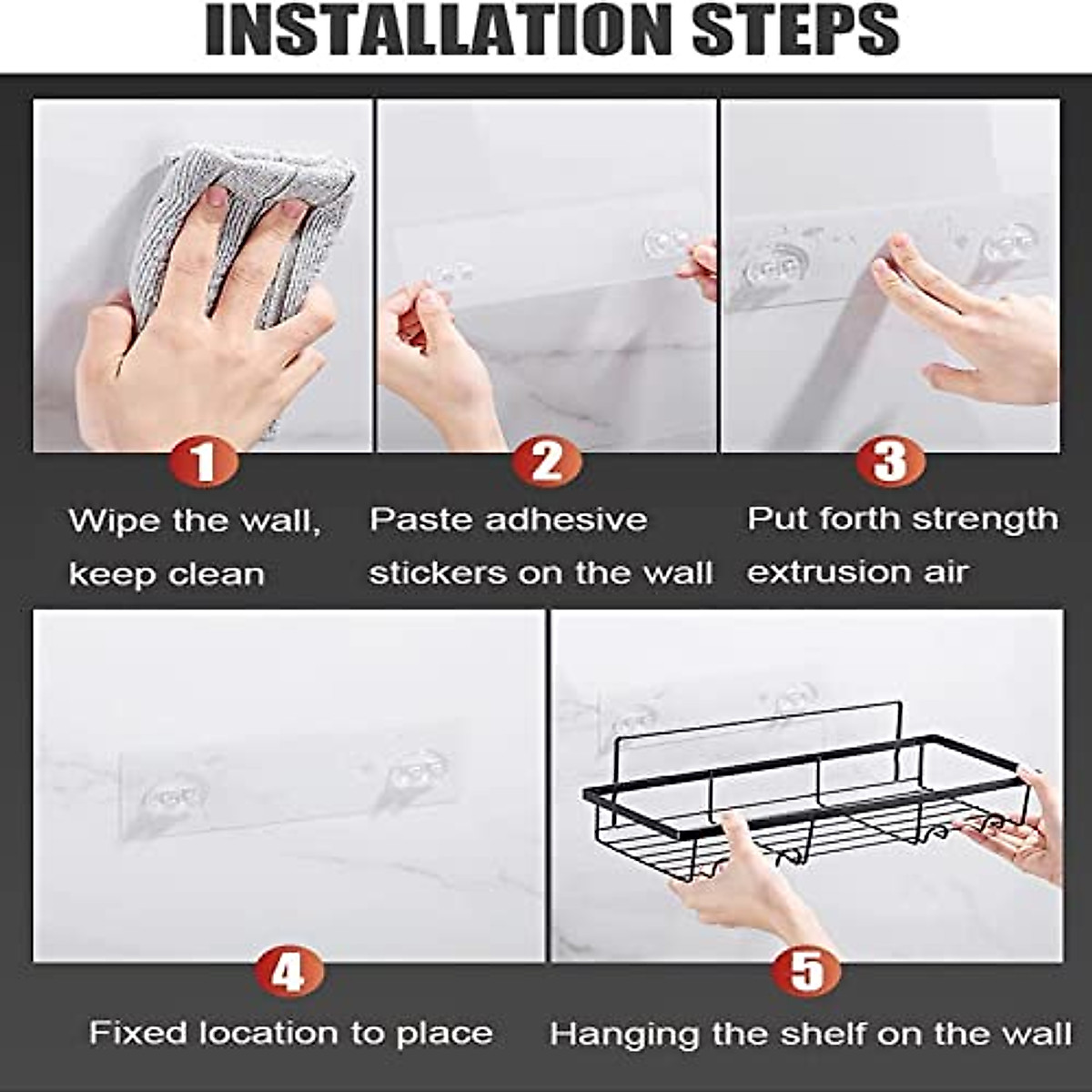 INSTALLATION STEPS

1
Wipe the wall, keep clean

2
Paste adhesive stickers on the wall

3
Put forth strength extrusion air

4
Fixed location to place

5
Hanging the shelf on the wall