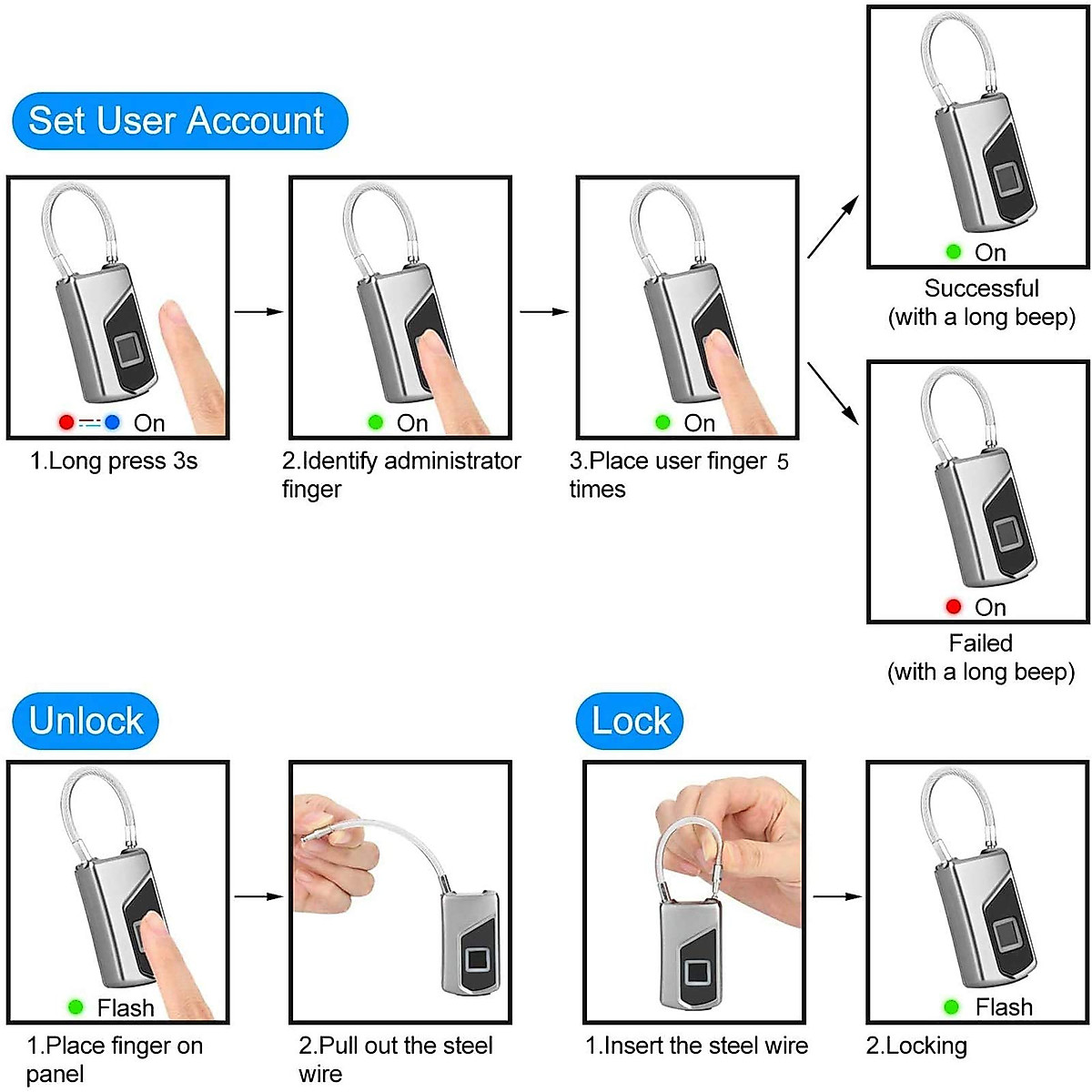 Set User Account

On

1.Long press 3s

On

2.Identify administrator finger

On

3.Place user finger 5 times

On

Successful
(with a long beep)

On

Failed
(with a long beep)

Unlock

Flash

1.Place finger on panel

2.Pull out the steel wire

Lock

1.Insert the steel wire

Flash

2.Locking