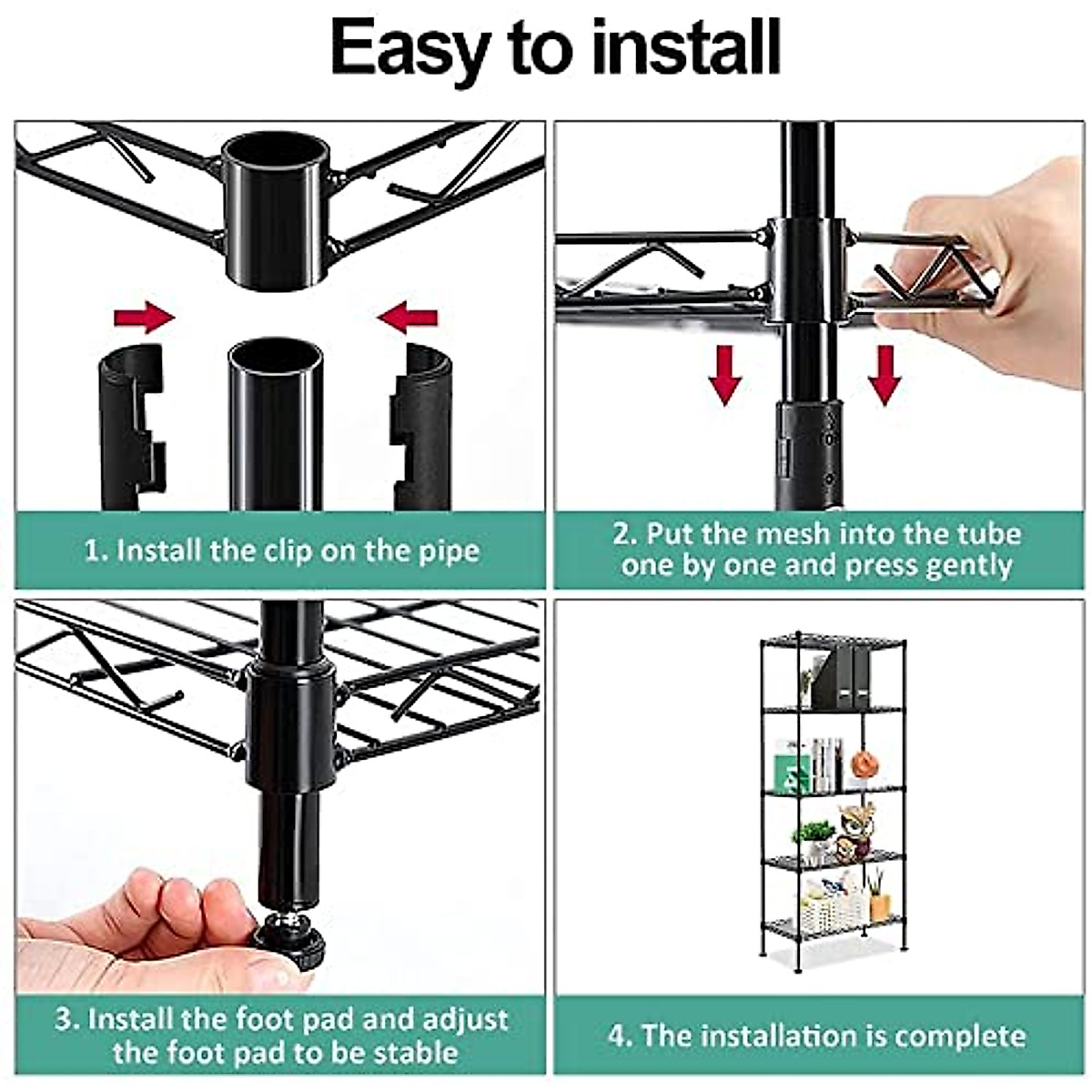 Easy to install

1. Install the clip on the pipe

2. Put the mesh into the tube one by one and press gently

3. Install the foot pad and adjust the foot pad to be stable

4. The installation is complete