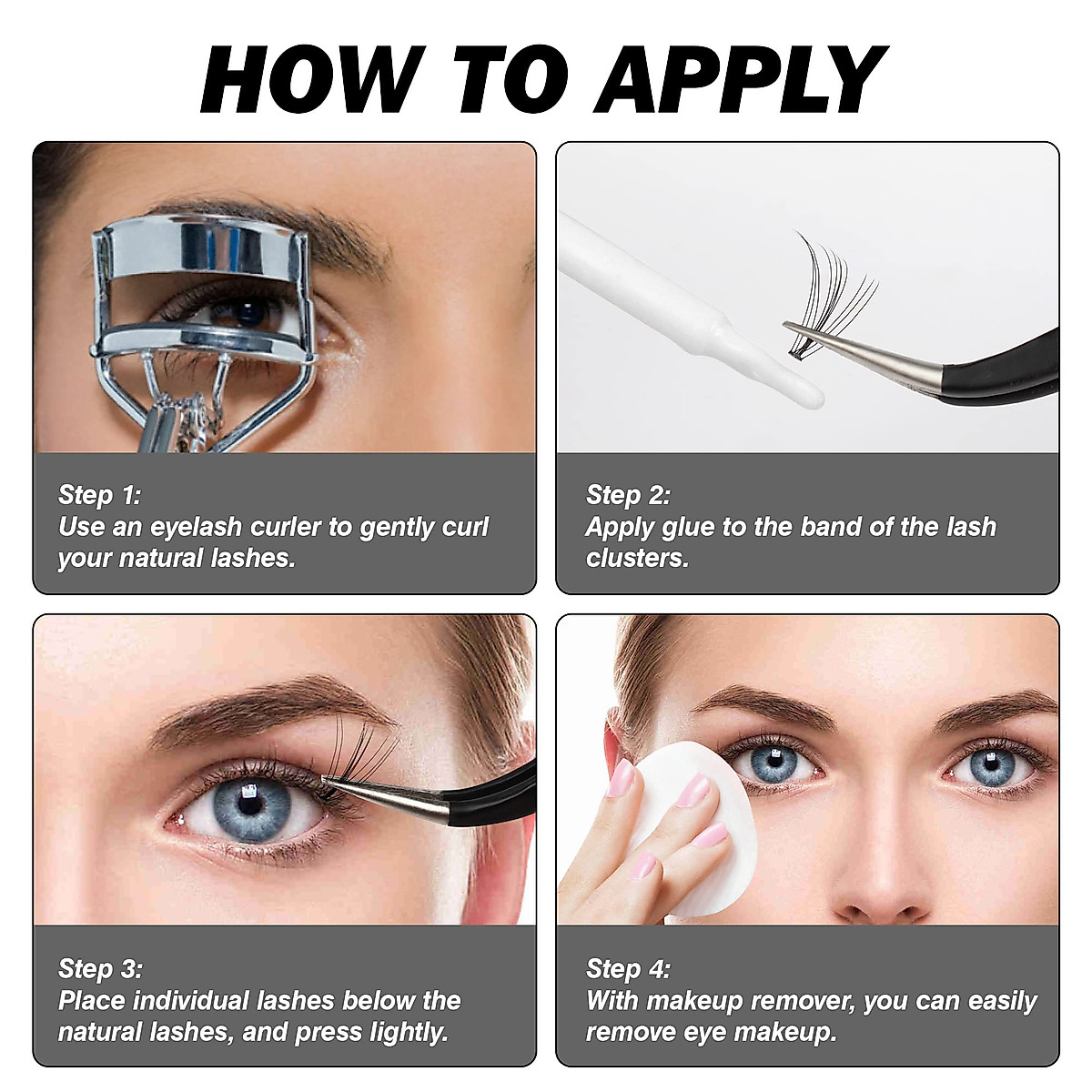 HOW TO APPLY

Step 1:
Use an eyelash curler to gently curl your natural lashes.

Step 2:
Apply glue to the band of the lash clusters.

Step 3:
Place individual lashes below the natural lashes, and press lightly.

Step 4:
With makeup remover, you can easily remove eye makeup.