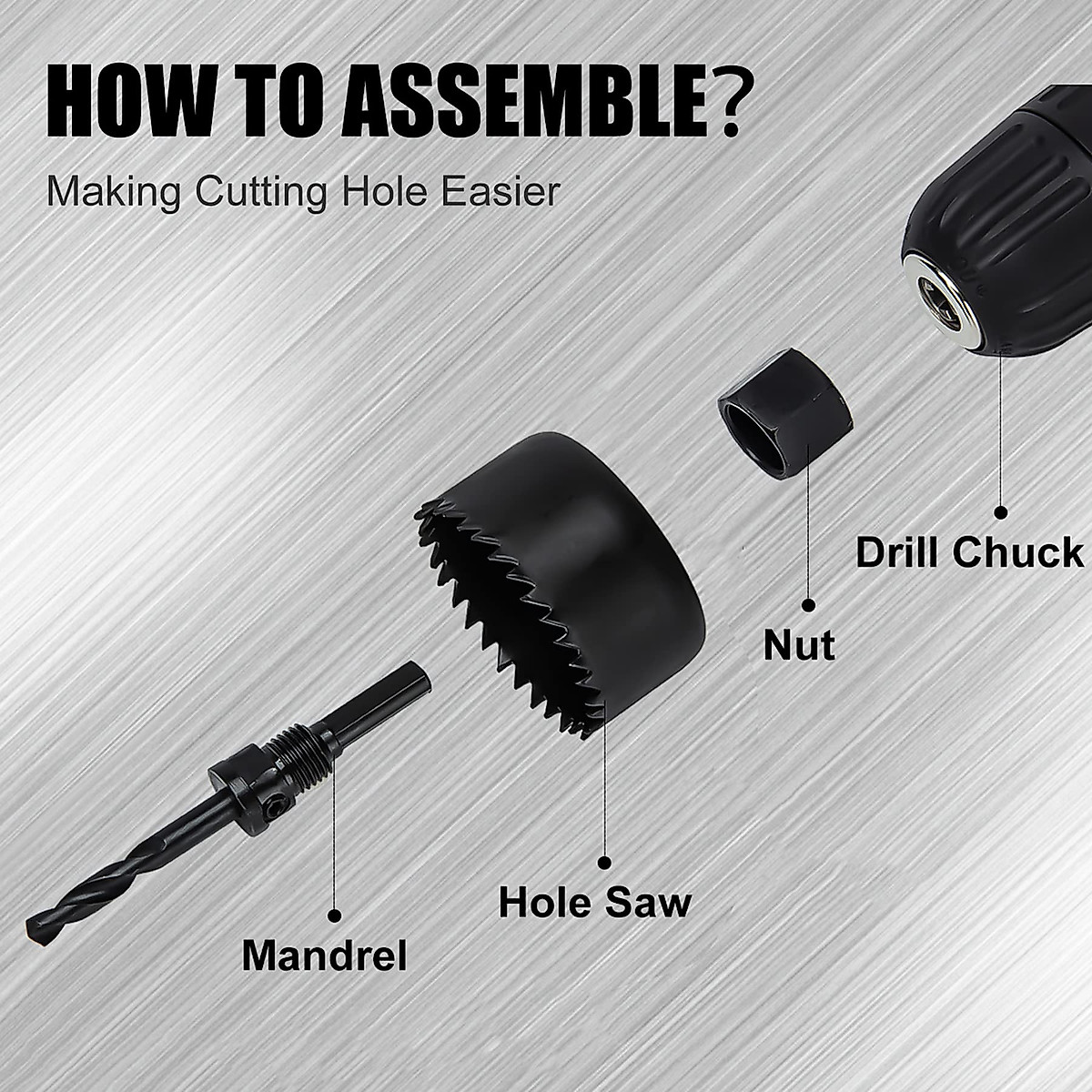 HOW TO ASSEMBLE?

Making Cutting Hole Easier

Drill Chuck

Nut

Hole Saw

Mandrel