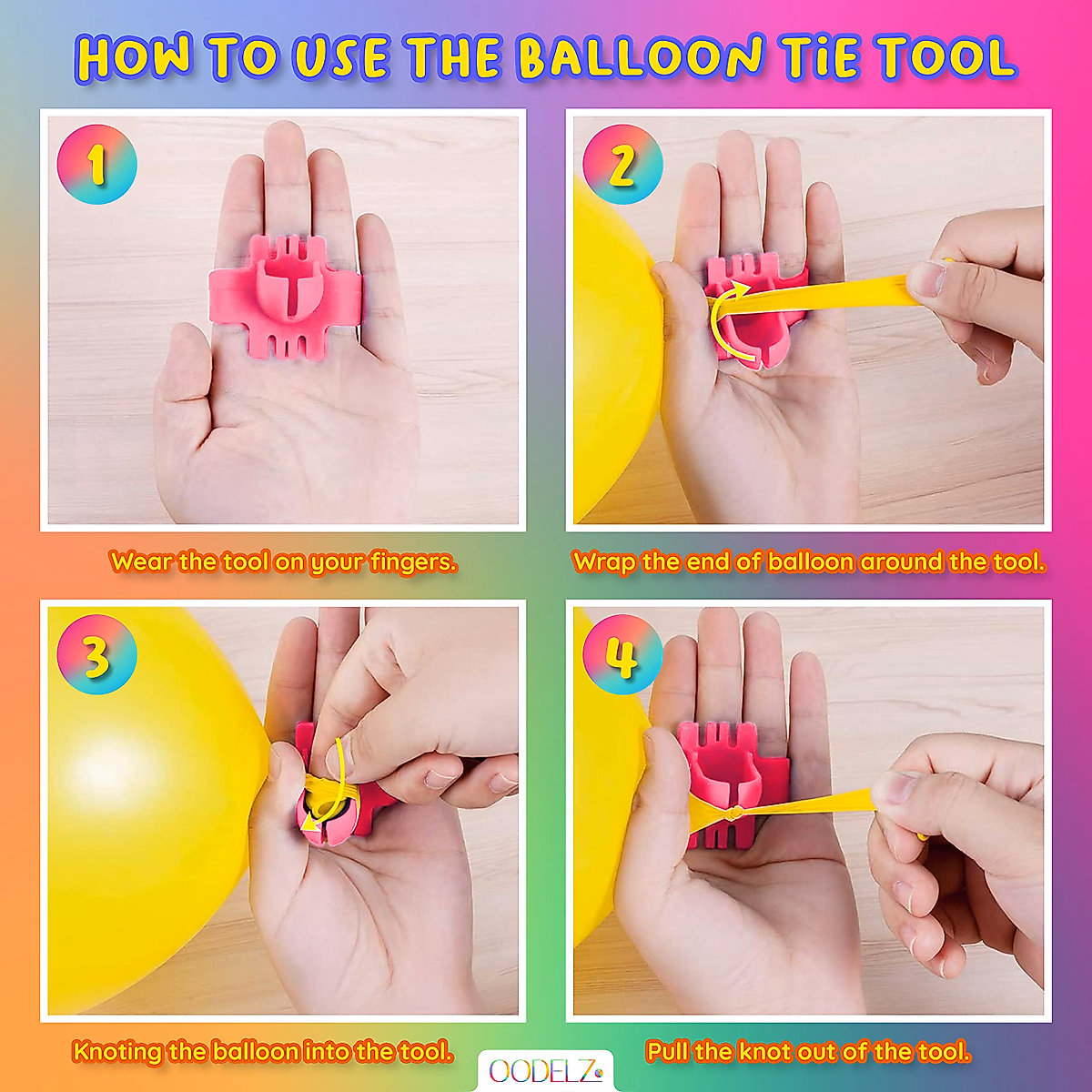 HOW TO USE THE BALLOON TiE TOOL

1

Wear the tool on your fingers.

2

Wrap the end of balloon around the tool.

3

Knoting the balloon into the tool.

4

Pull the knot out of the tool.

OODELZ