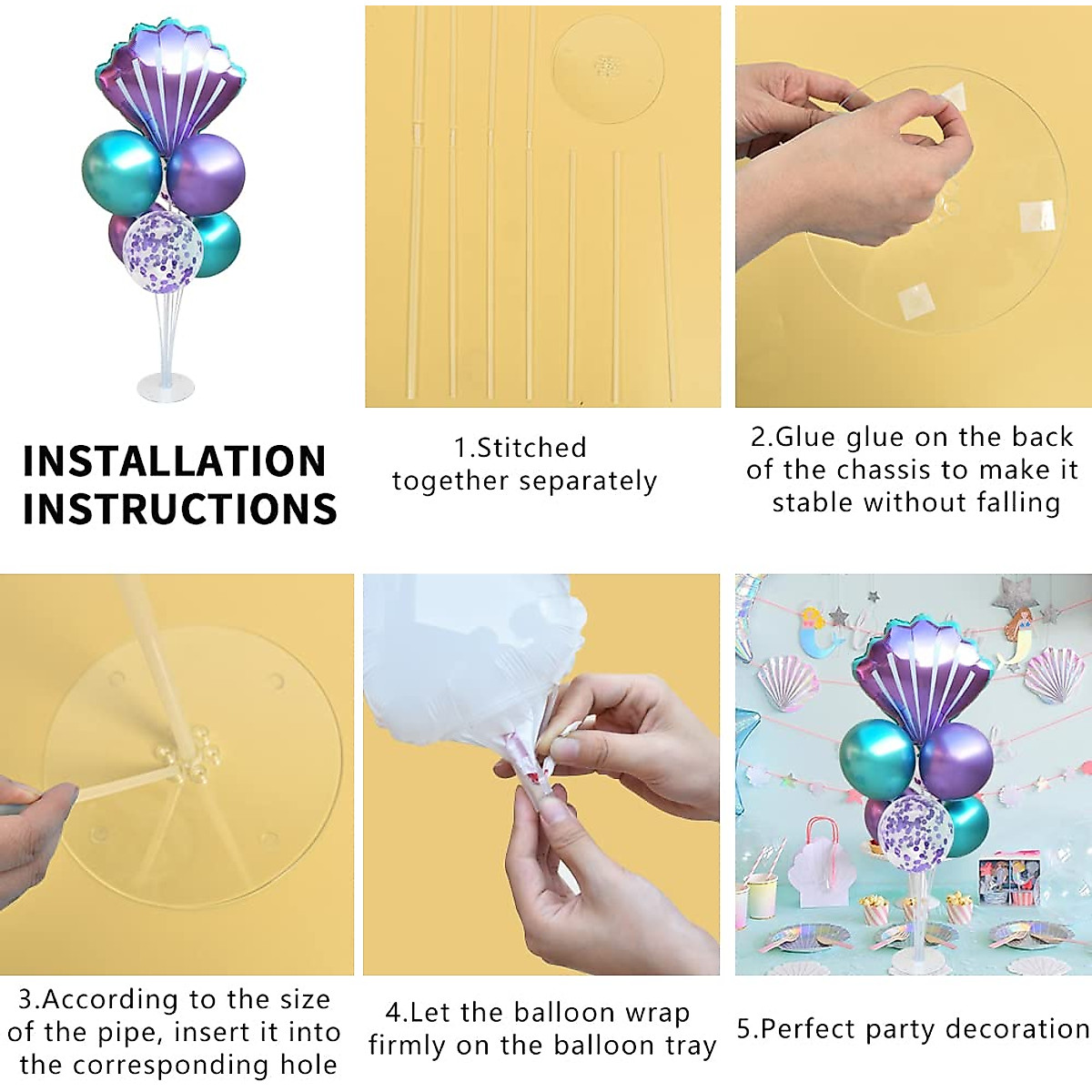 INSTALLATION INSTRUCTIONS

1.Stitched together separately

2.Glue glue on the back of the chassis to make it stable without falling

3.According to the size of the pipe, insert it into the corresponding hole

4.Let the balloon wrap firmly on the balloon tray

5.Perfect party decoration