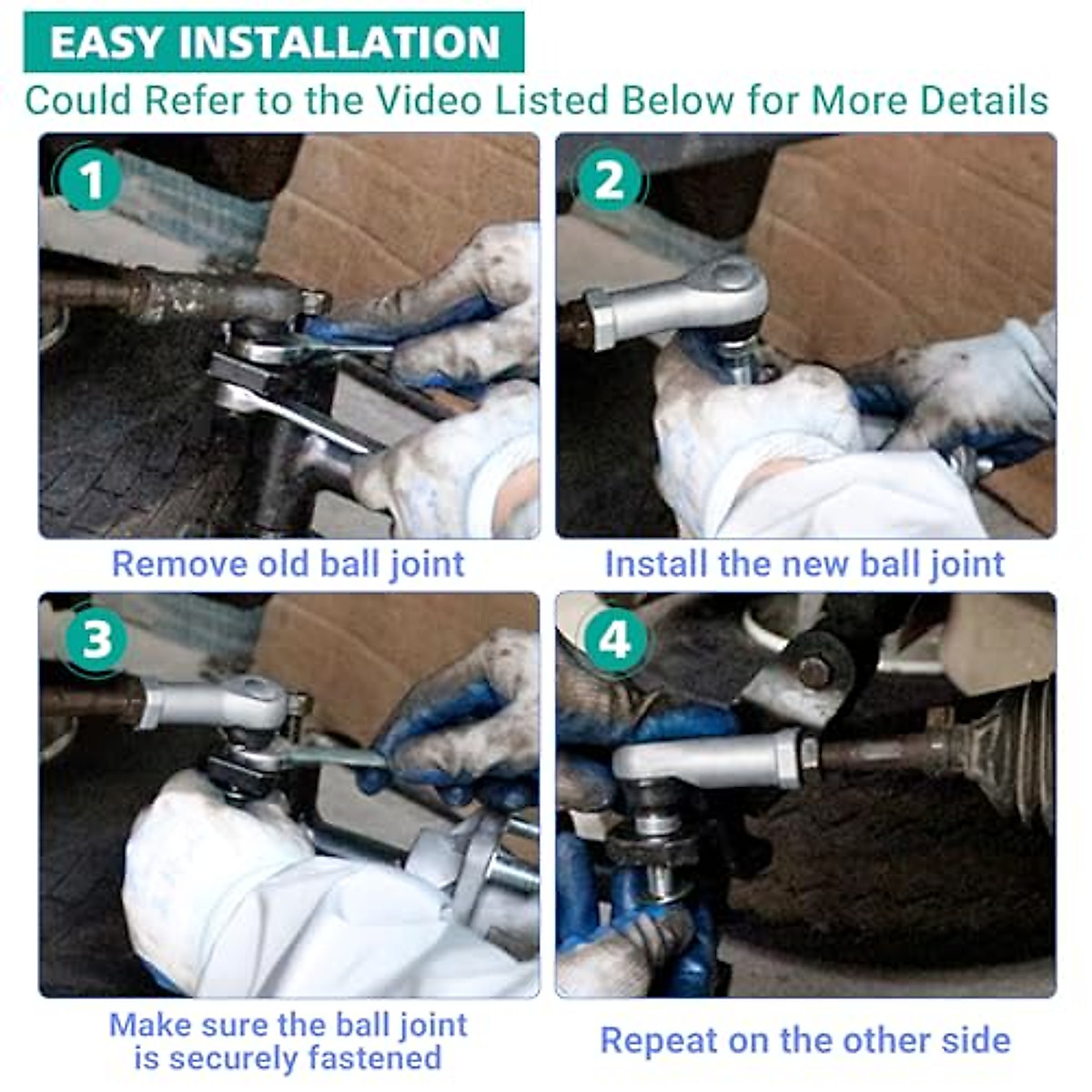 EASY INSTALLATION

Could Refer to the Video Listed Below for More Details

1

Remove old ball joint

2

Install the new ball joint

3

Make sure the ball joint is securely fastened

4

Repeat on the other side