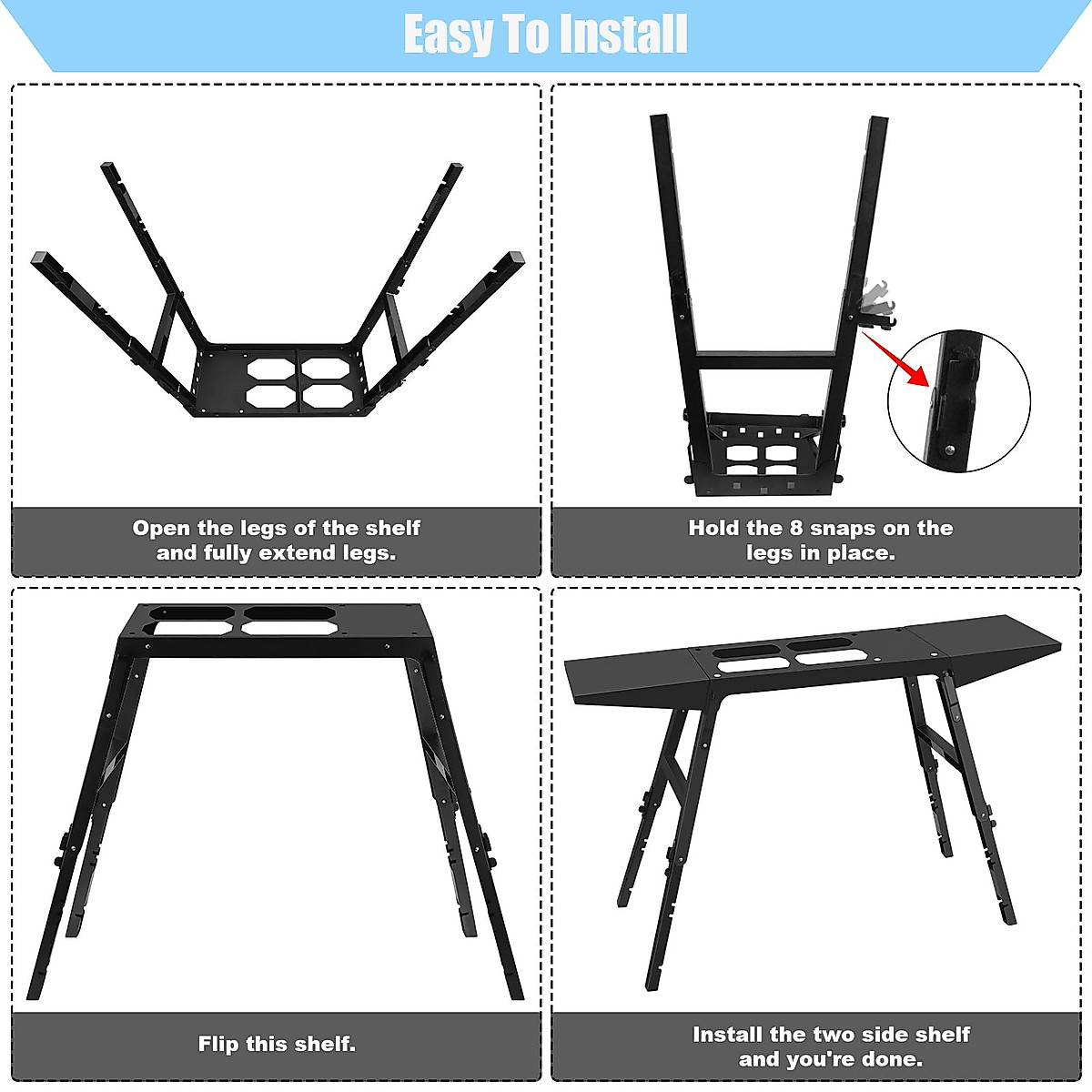 Easy To Install

Open the legs of the shelf and fully extend legs.

Hold the 8 snaps on the legs in place.

Flip this shelf.

Install the two side shelf and you're done.