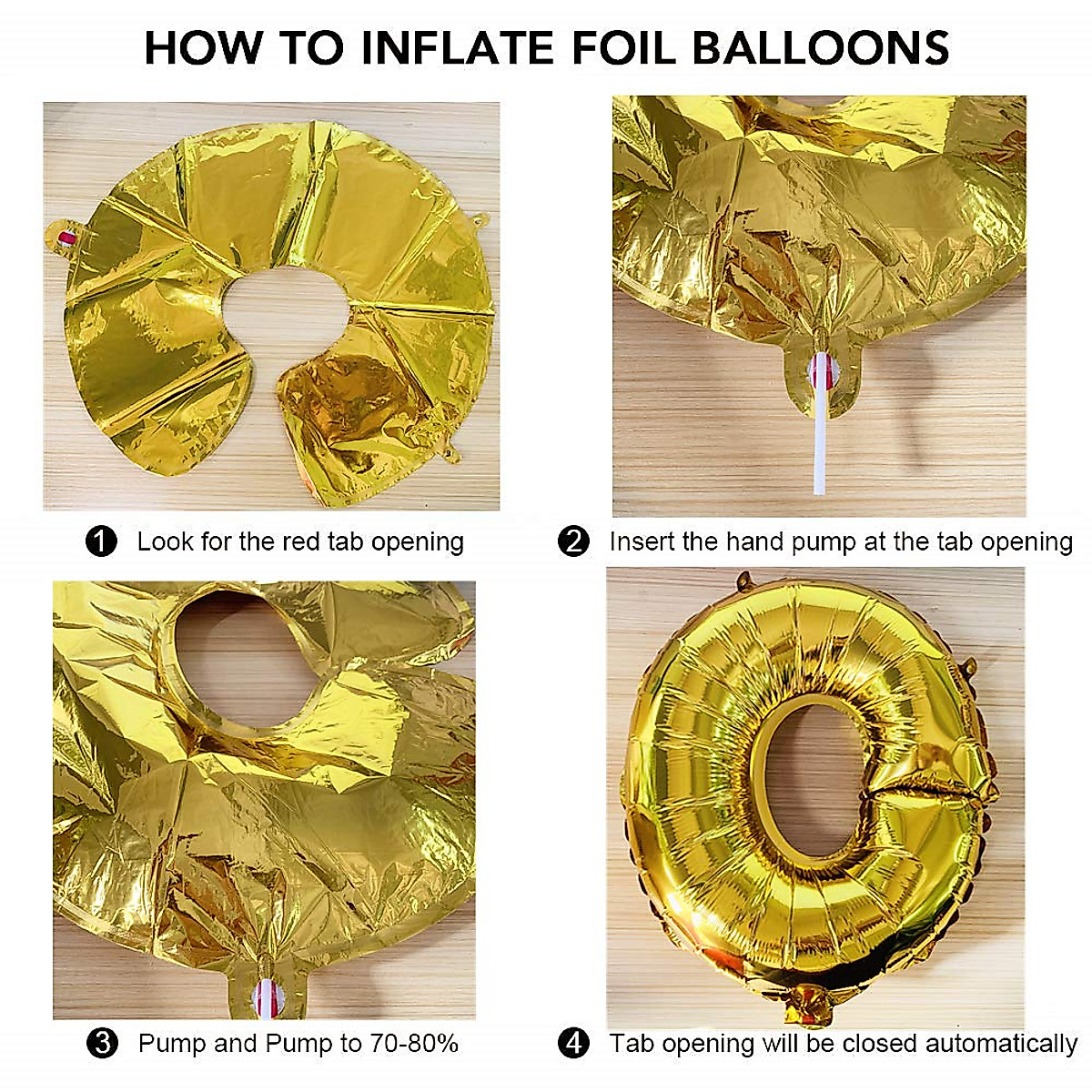 HOW TO INFLATE FOIL BALLOONS

1 Look for the red tab opening

2 Insert the hand pump at the tab opening

3 Pump and Pump to 70-80%

4 Tab opening will be closed automatically