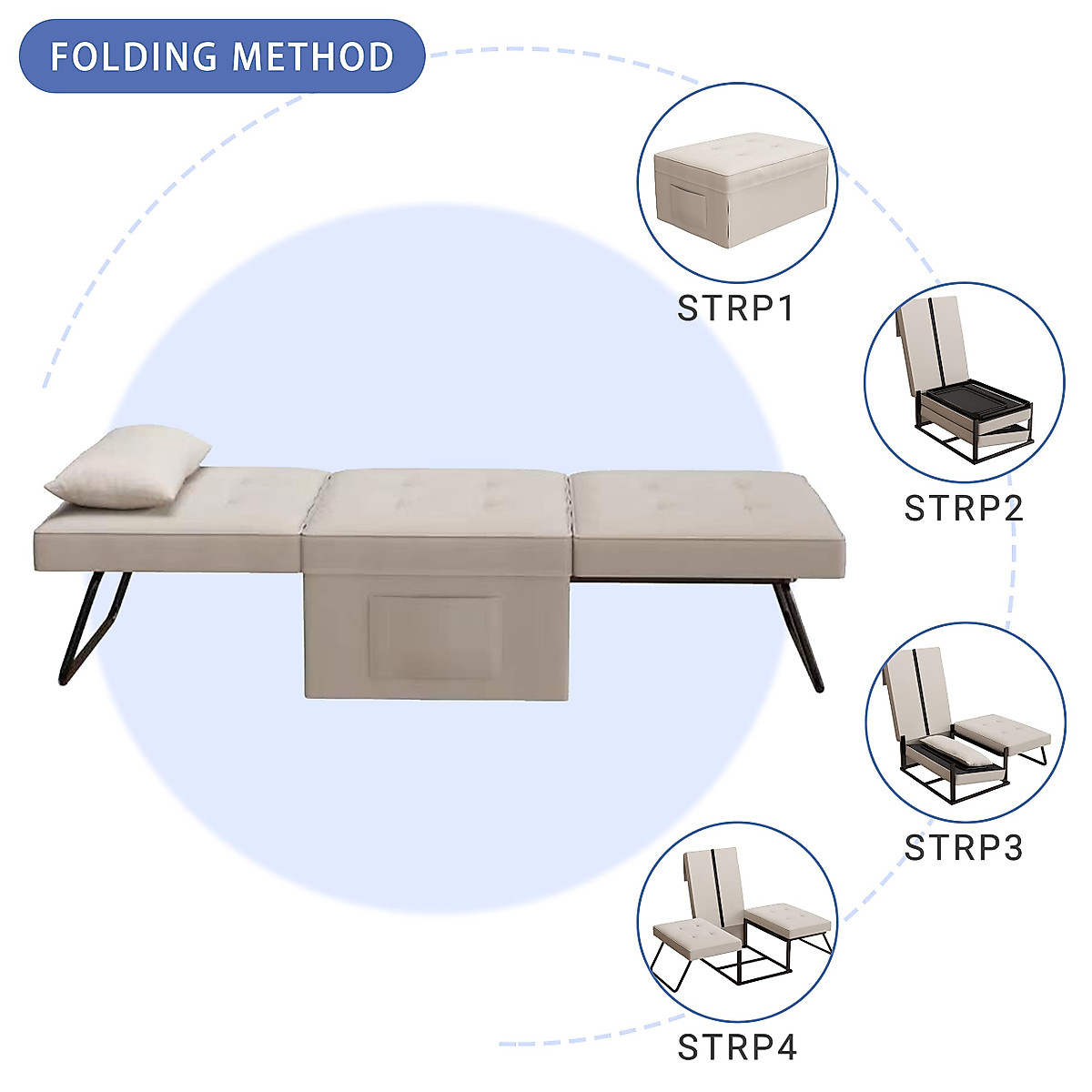 FOLDING METHOD

STRP1

STRP2

STRP3

STRP4