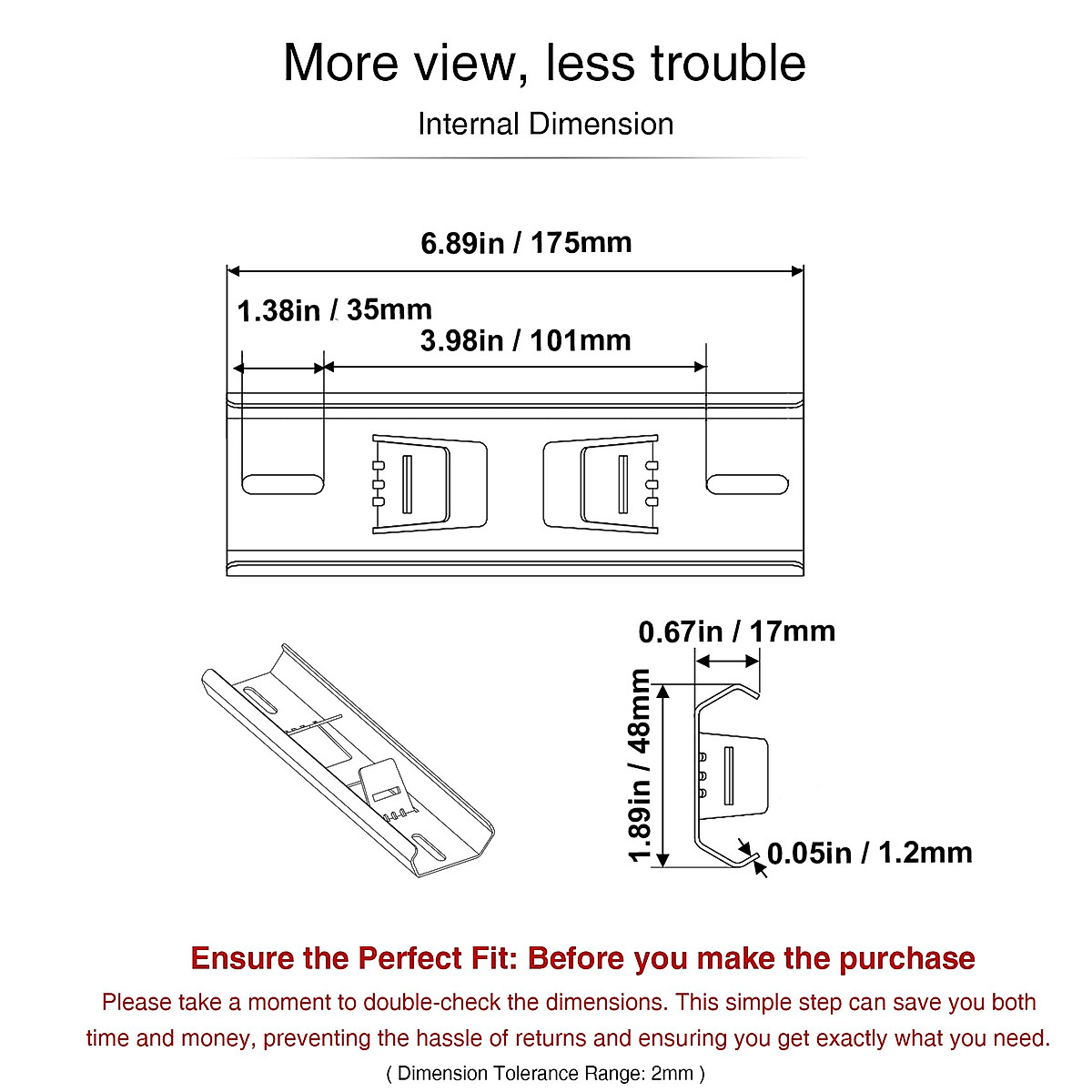 More view, less trouble

Internal Dimension

6.89in / 175mm

1.38in / 35mm

3.98in / 101mm

0.67in / 17mm

1.89in / 48mm

0.05in / 1.2mm

Ensure the Perfect Fit: Before you make the purchase

Please take a moment to double-check the dimensions. This simple step can save you both time and money, preventing the hassle of returns and ensuring you get exactly what you need.

( Dimension Tolerance Range: 2mm )