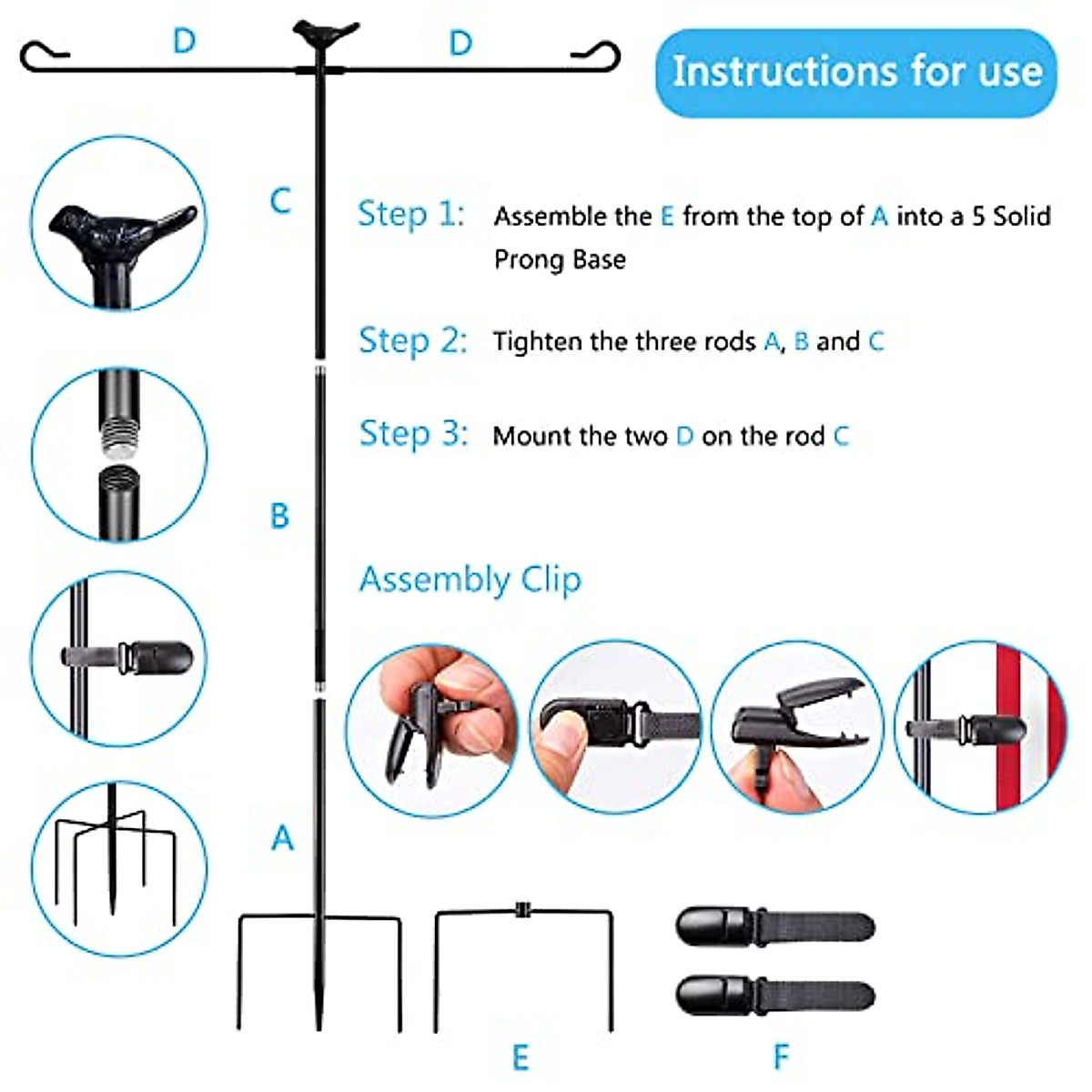 D D

Instructions for use

C

Step 1: Assemble the E from the top of A into a 5 Solid Prong Base

Step 2: Tighten the three rods A, B and C

Step 3: Mount the two D on the rod C

B

Assembly Clip

A

E

F