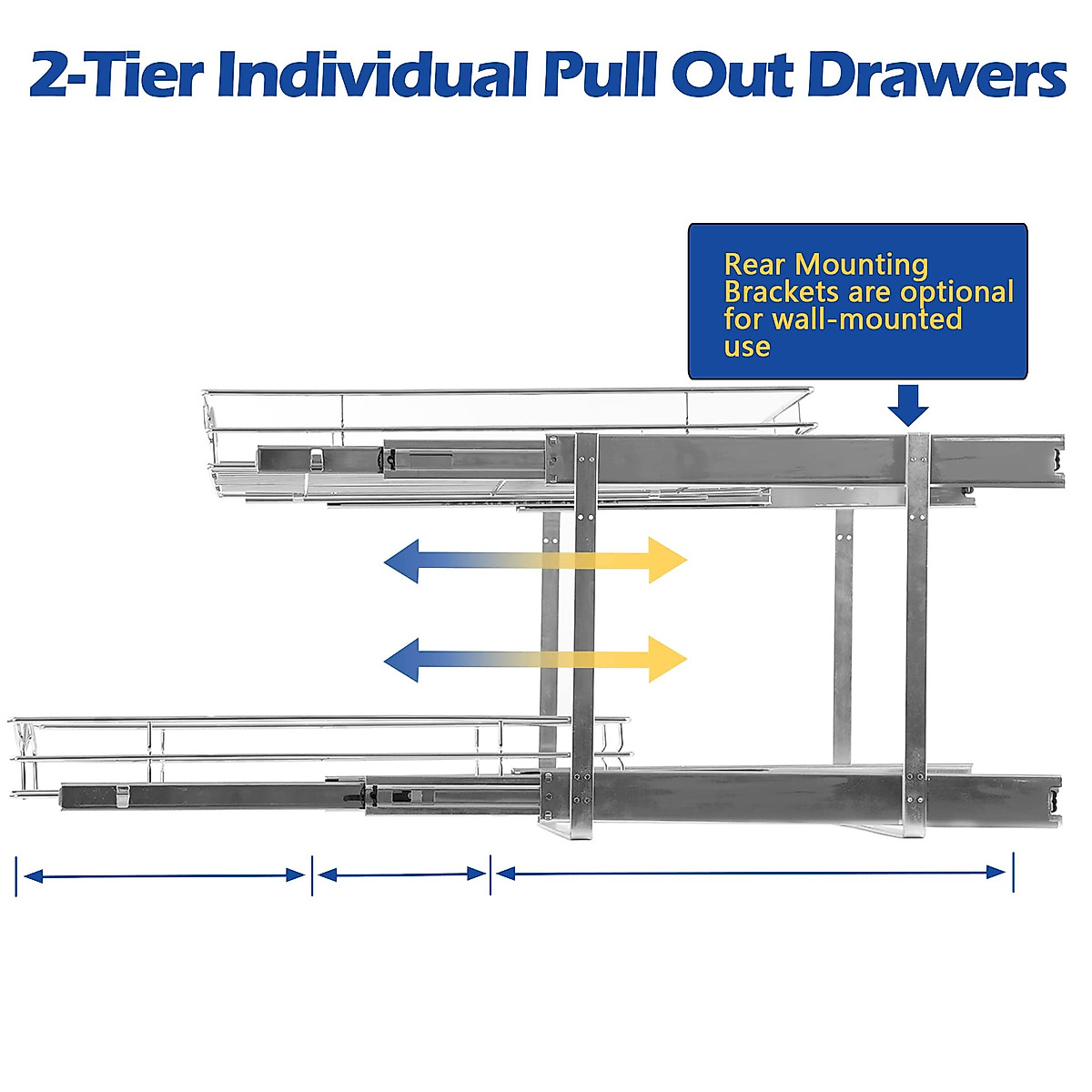 2-Tier Individual Pull Out Drawers

Rear Mounting Brackets are optional for wall-mounted use