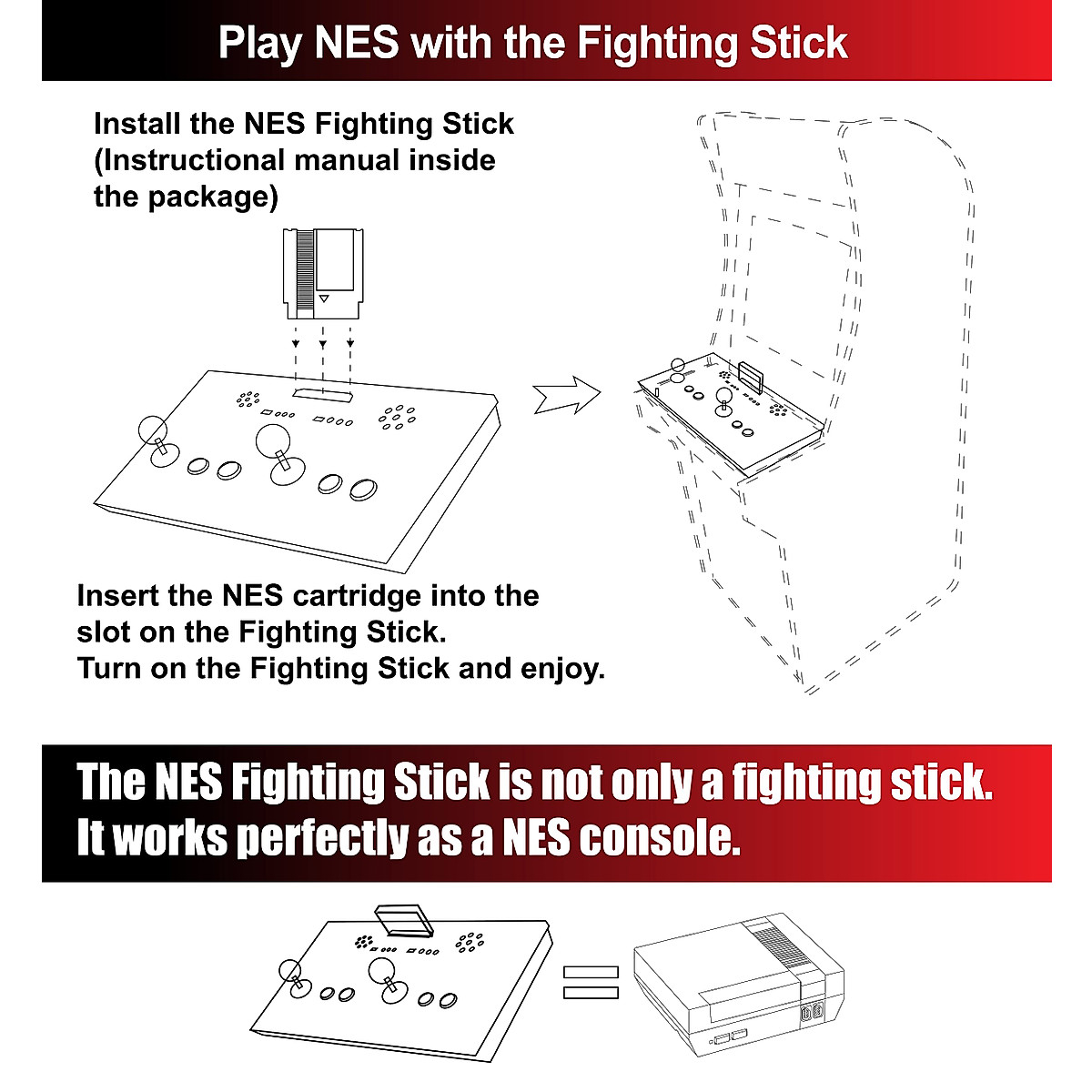 Play NES with the Fighting Stick

Install the NES Fighting Stick (Instructional manual inside the package)

Insert the NES cartridge into the slot on the Fighting Stick.
Turn on the Fighting Stick and enjoy.

The NES Fighting Stick is not only a fighting stick.
It works perfectly as a NES console.