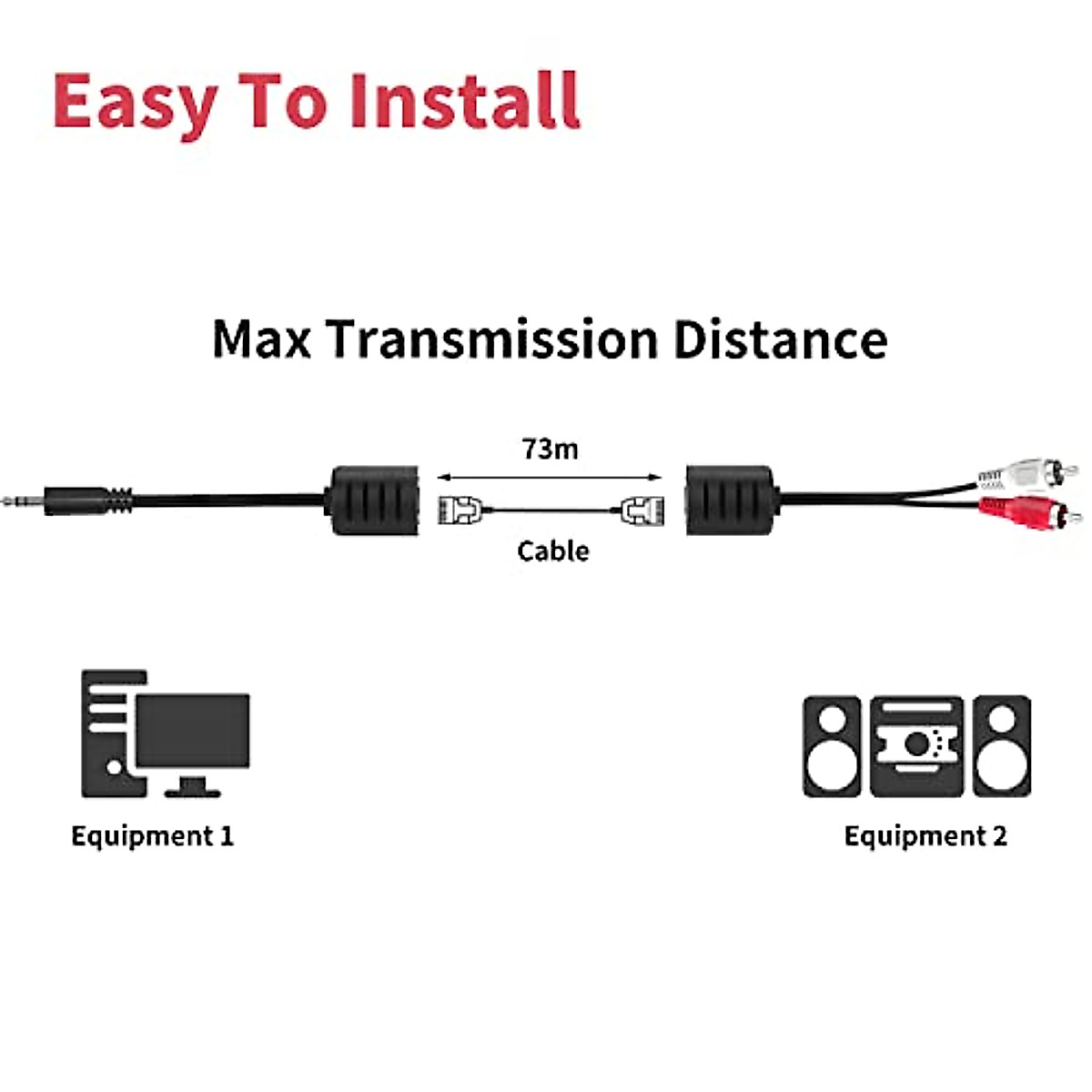 Easy To Install

Max Transmission Distance

73m

Cable

Equipment 1

Equipment 2