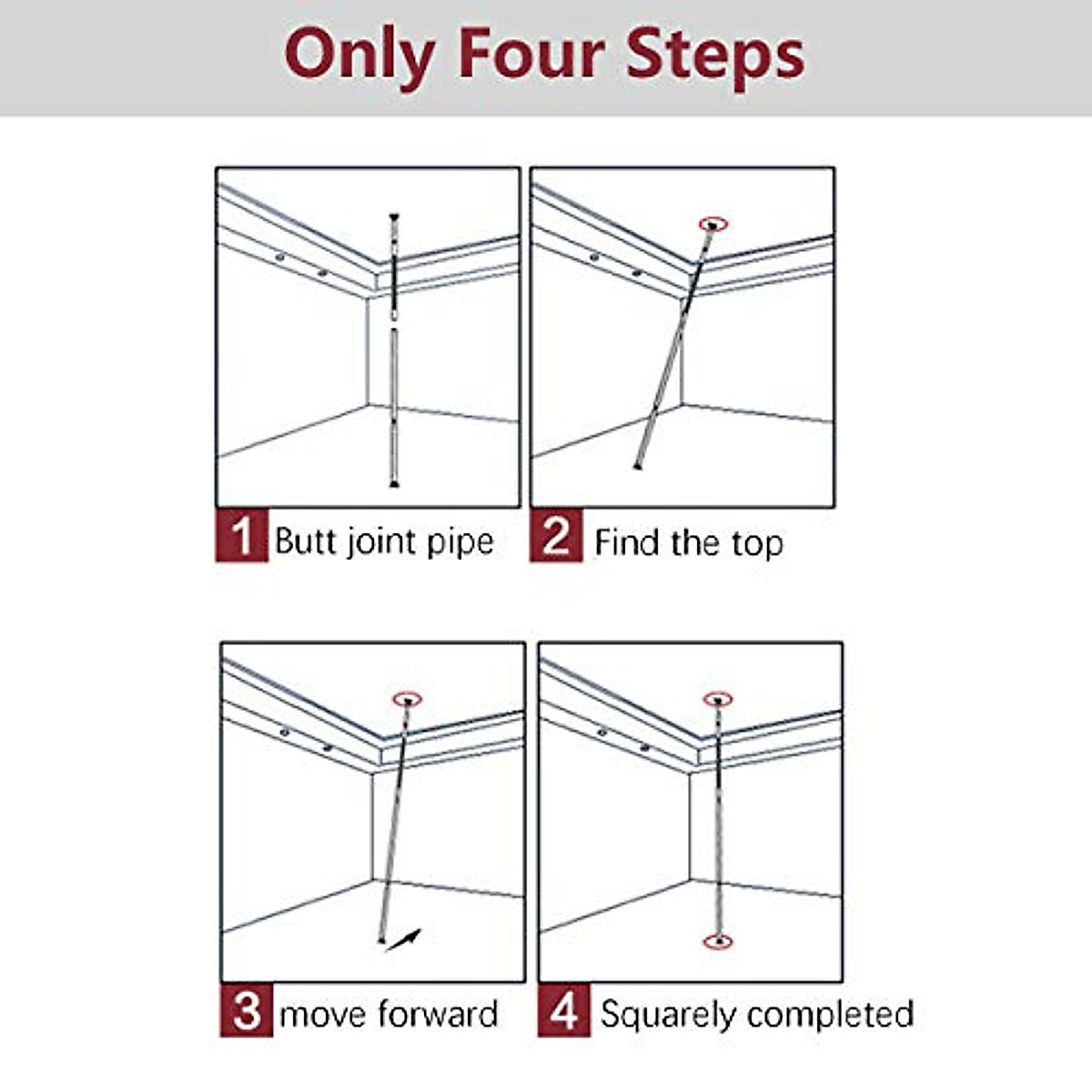 Only Four Steps

1 Butt joint pipe

2 Find the top

3 move forward

4 Squarely completed