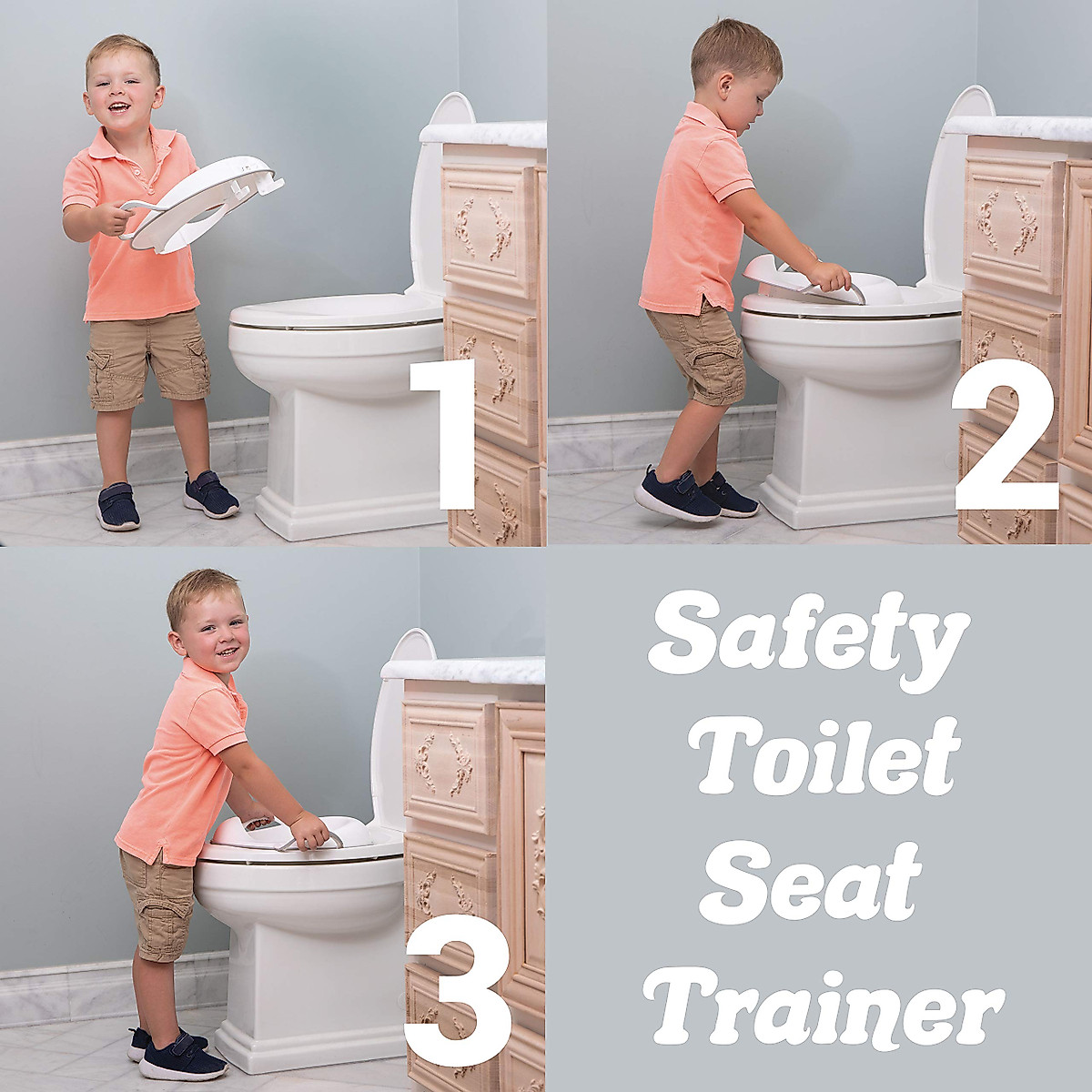 1

2

3

Safety
Toilet
Seat
Trainer