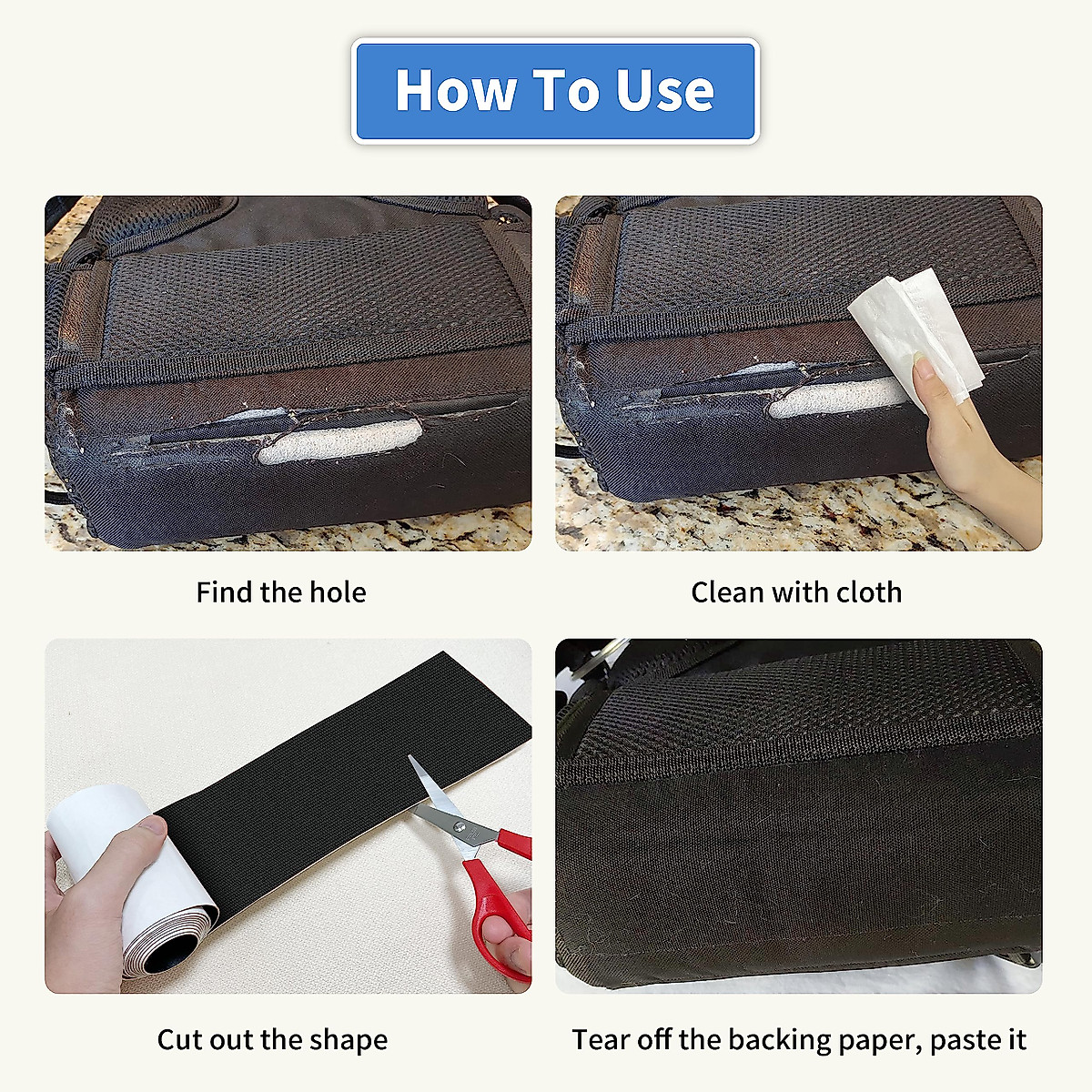 How To Use

Find the hole

Clean with cloth

Cut out the shape

Tear off the backing paper, paste it