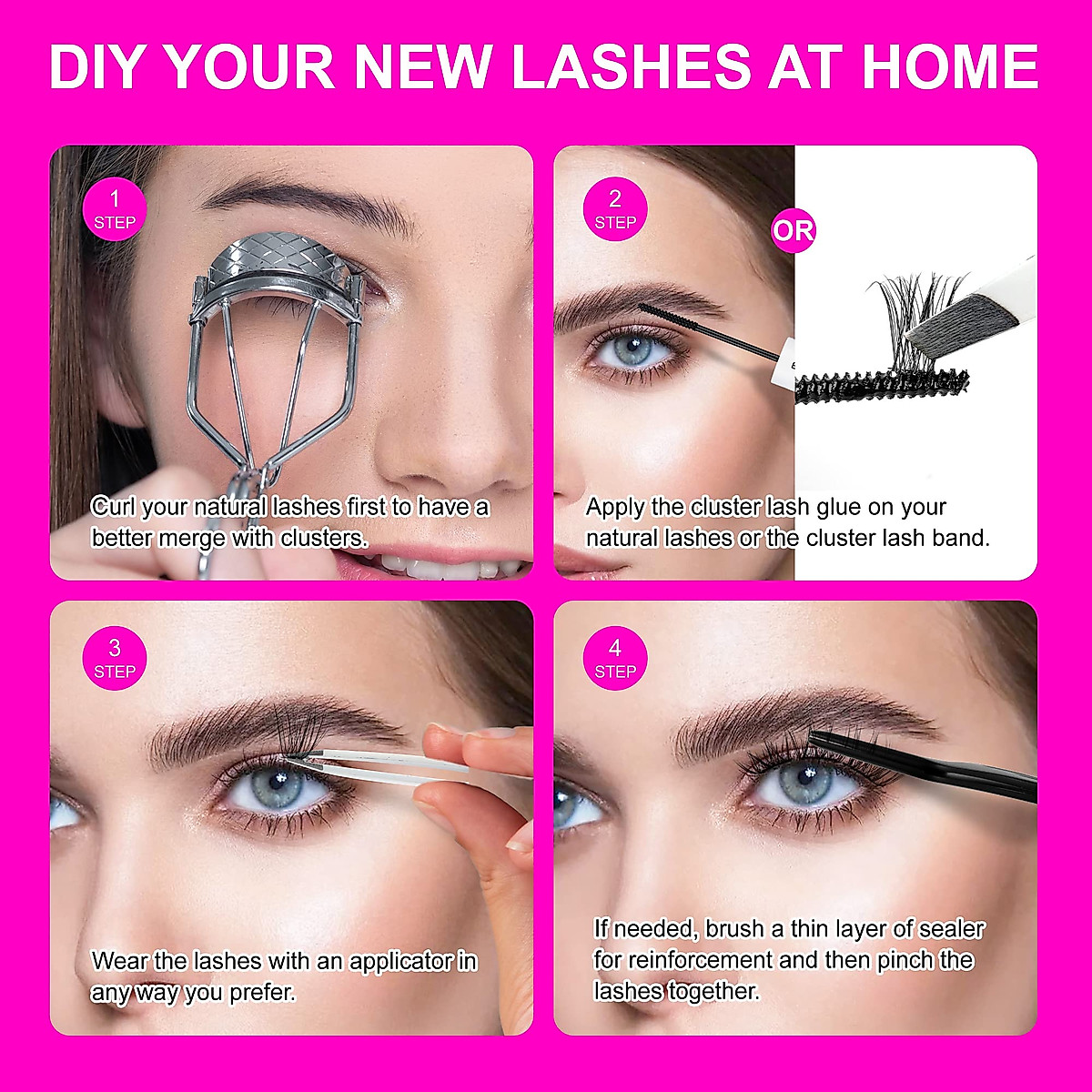 DIY YOUR NEW LASHES AT HOME

1
STEP

Curl your natural lashes first to have a better merge with clusters.

2
STEP

OR

Apply the cluster lash glue on your natural lashes or the cluster lash band.

3
STEP

Wear the lashes with an applicator in any way you prefer.

4
STEP

If needed, brush a thin layer of sealer for reinforcement and then pinch the lashes together.