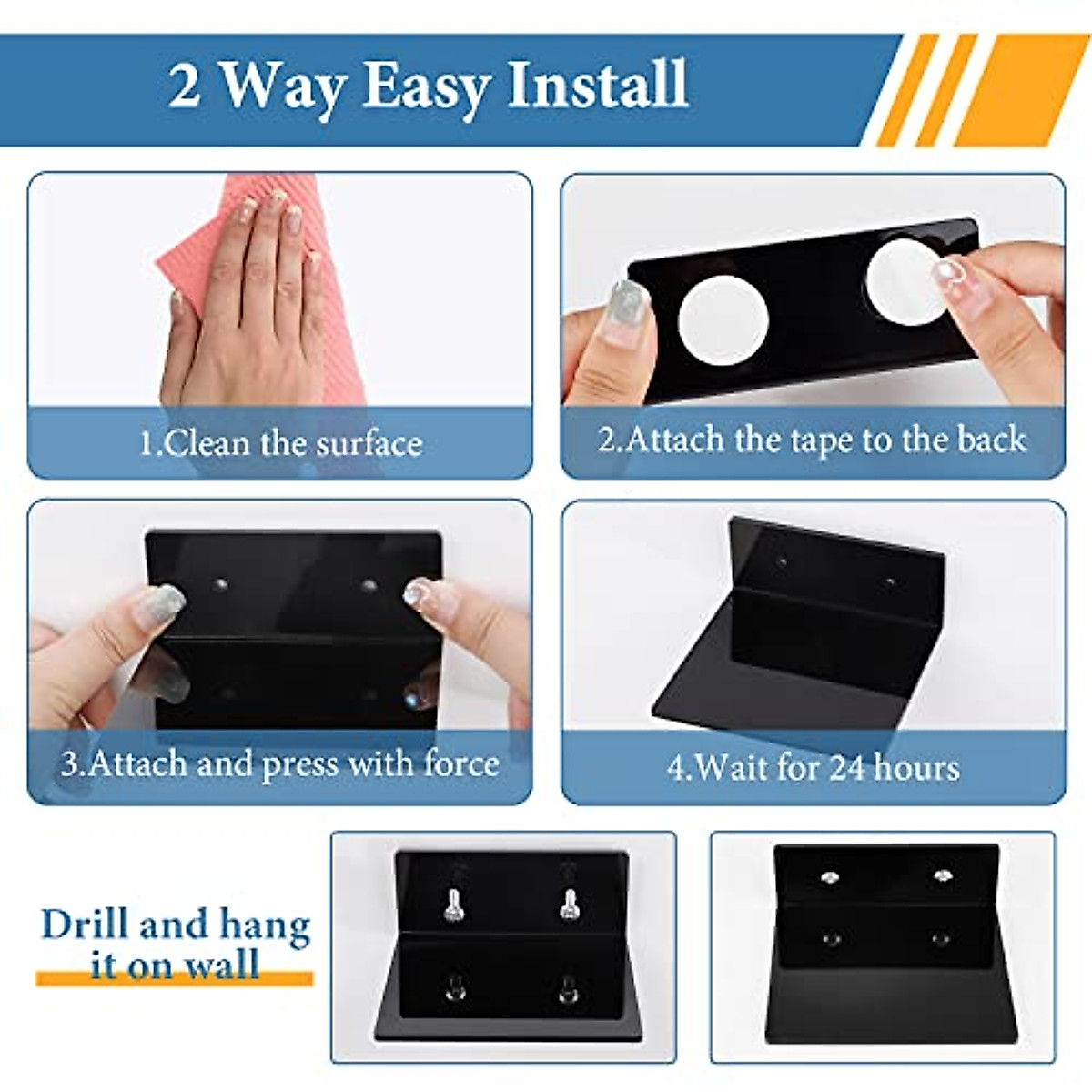 2 Way Easy Install

1.Clean the surface

2.Attach the tape to the back

3.Attach and press with force

4.Wait for 24 hours

Drill and hang it on wall