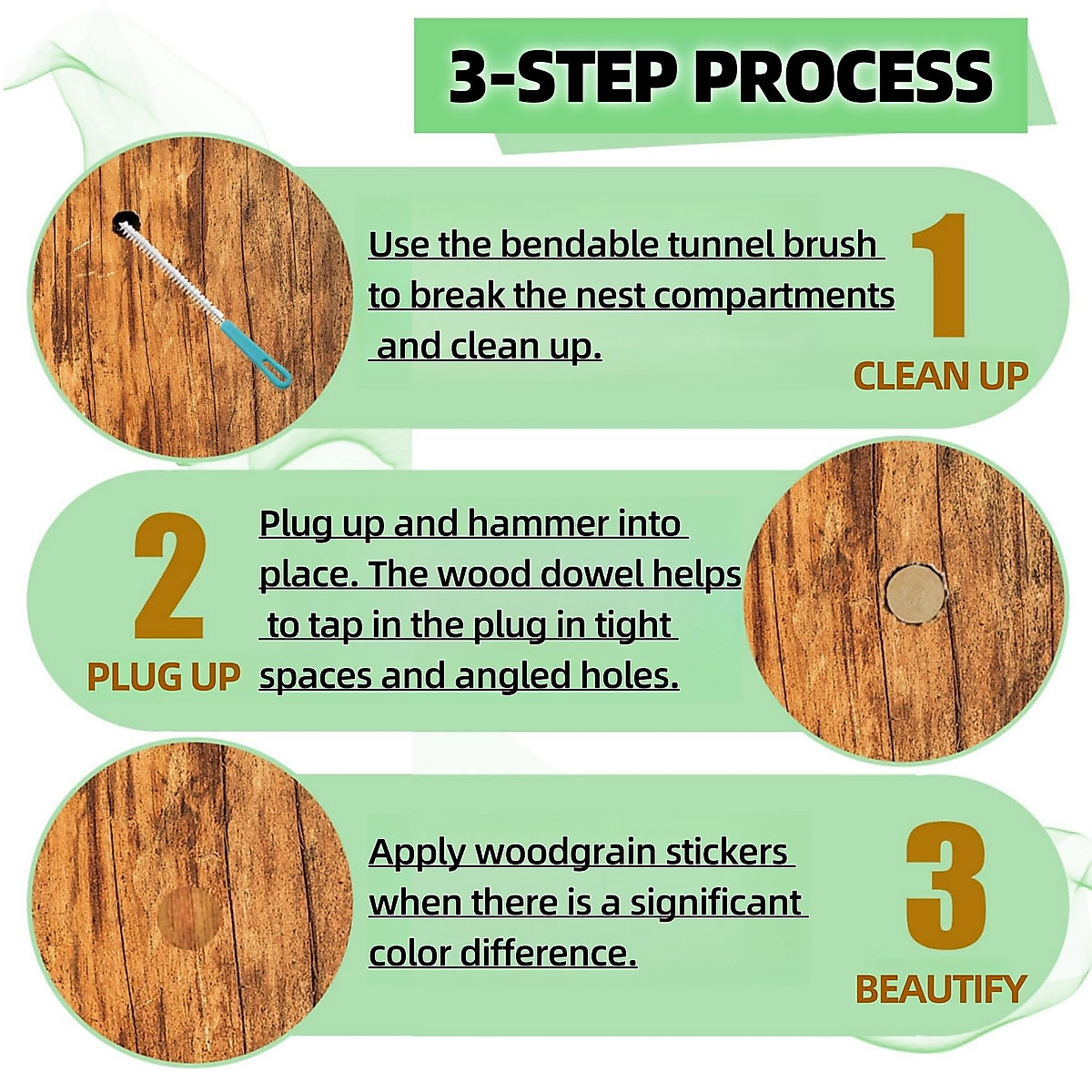 3-STEP PROCESS

Use the bendable tunnel brush to break the nest compartments and clean up.

1

CLEAN UP

2

PLUG UP

Plug up and hammer into place. The wood dowel helps to tap in the plug in tight spaces and angled holes.

Apply woodgrain stickers when there is a significant color difference.

3

BEAUTIFY