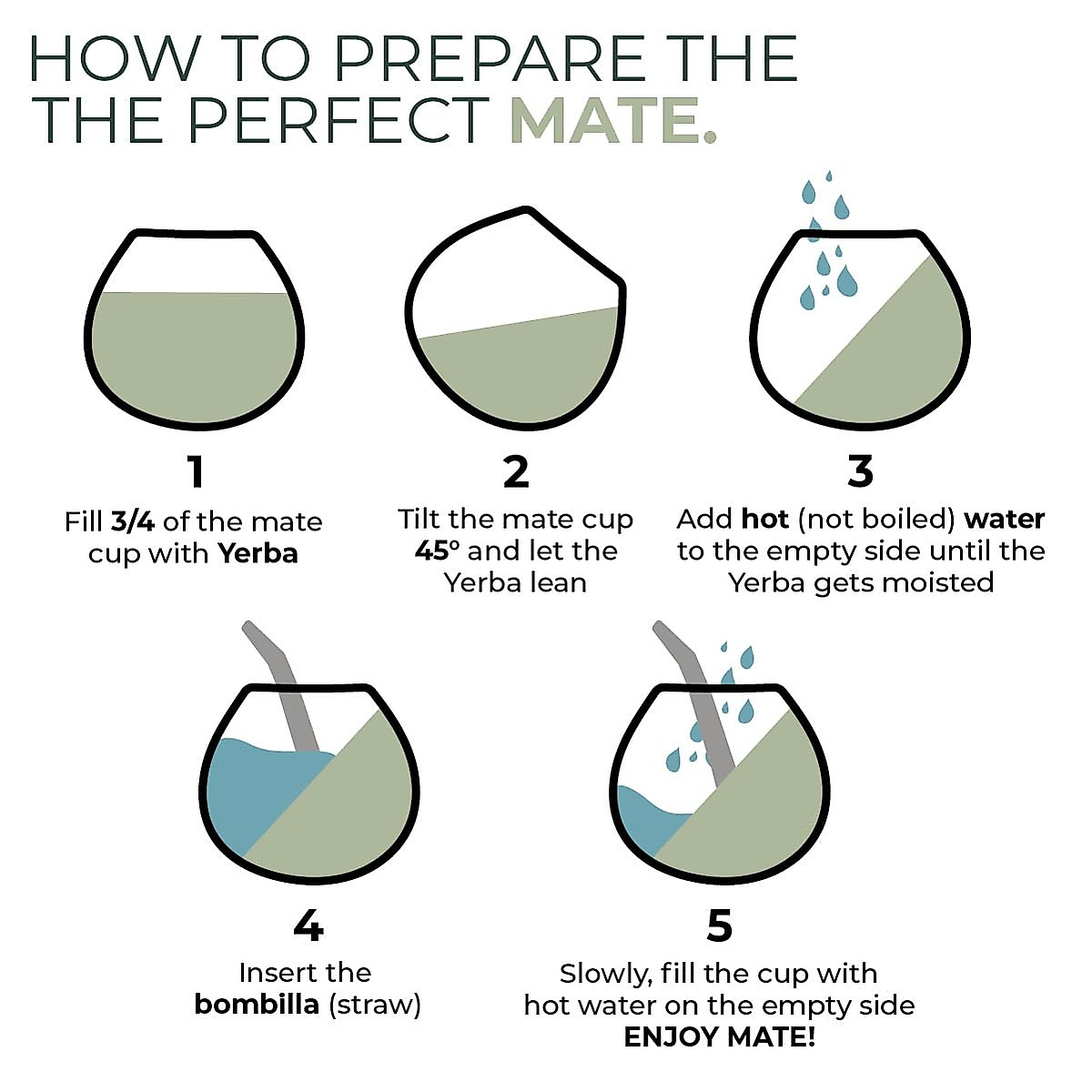 HOW TO PREPARE THE THE PERFECT MATE.

1
Fill 3/4 of the mate cup with Yerba

2
Tilt the mate cup 45° and let the Yerba lean

3
Add hot (not boiled) water to the empty side until the Yerba gets moisted

4
Insert the bombilla (straw)

5
Slowly, fill the cup with hot water on the empty side
ENJOY MATE!