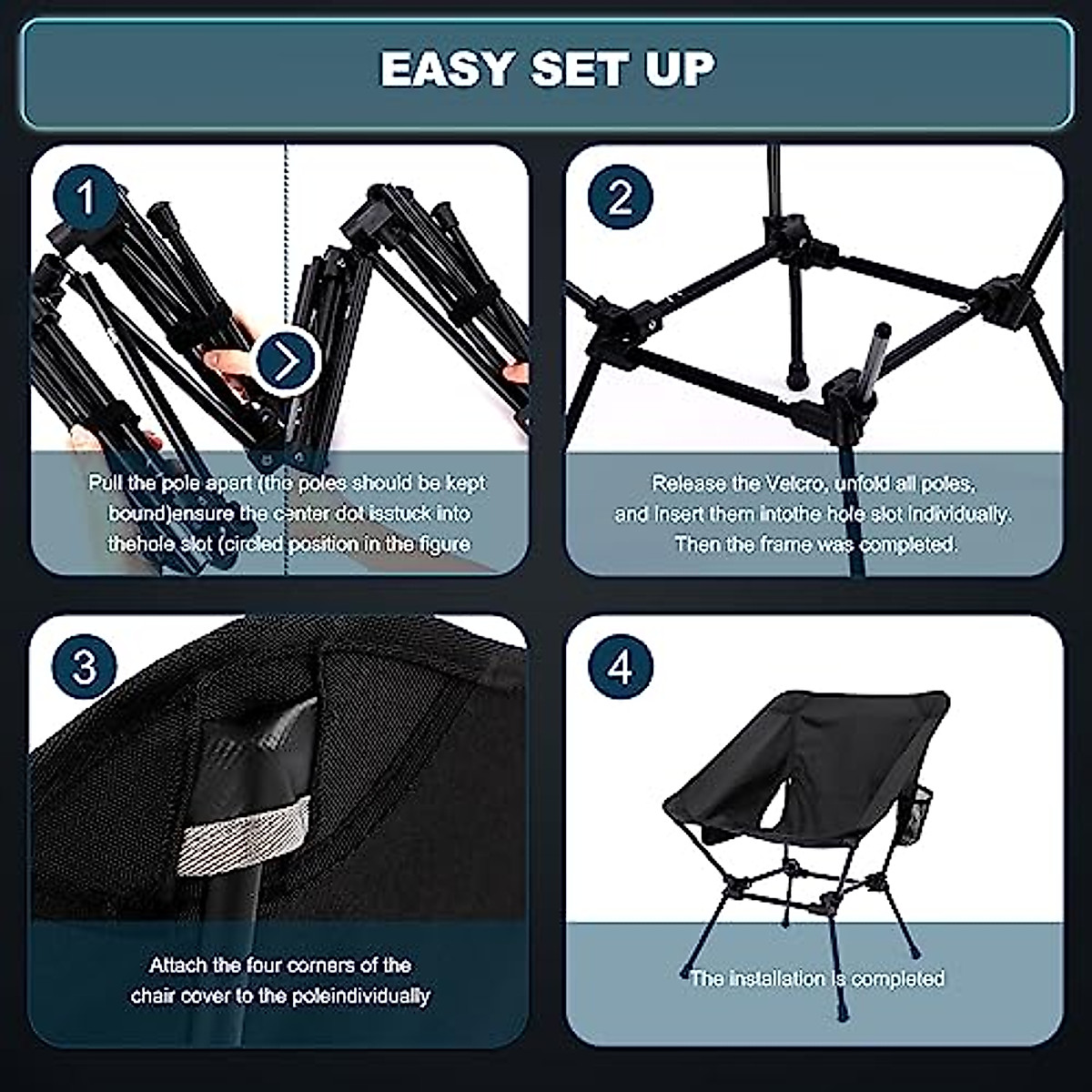 EASY SET UP

1

Pull the pole apart (the poles should be kept bound)ensure the center dot isstuck into thehole slot (circled position in the figure

2

Release the Velcro, unfold all poles, and insert them intothe hole slot individually. Then the frame was completed.

3

Attach the four corners of the chair cover to the poleindividually

4

The installation is completed