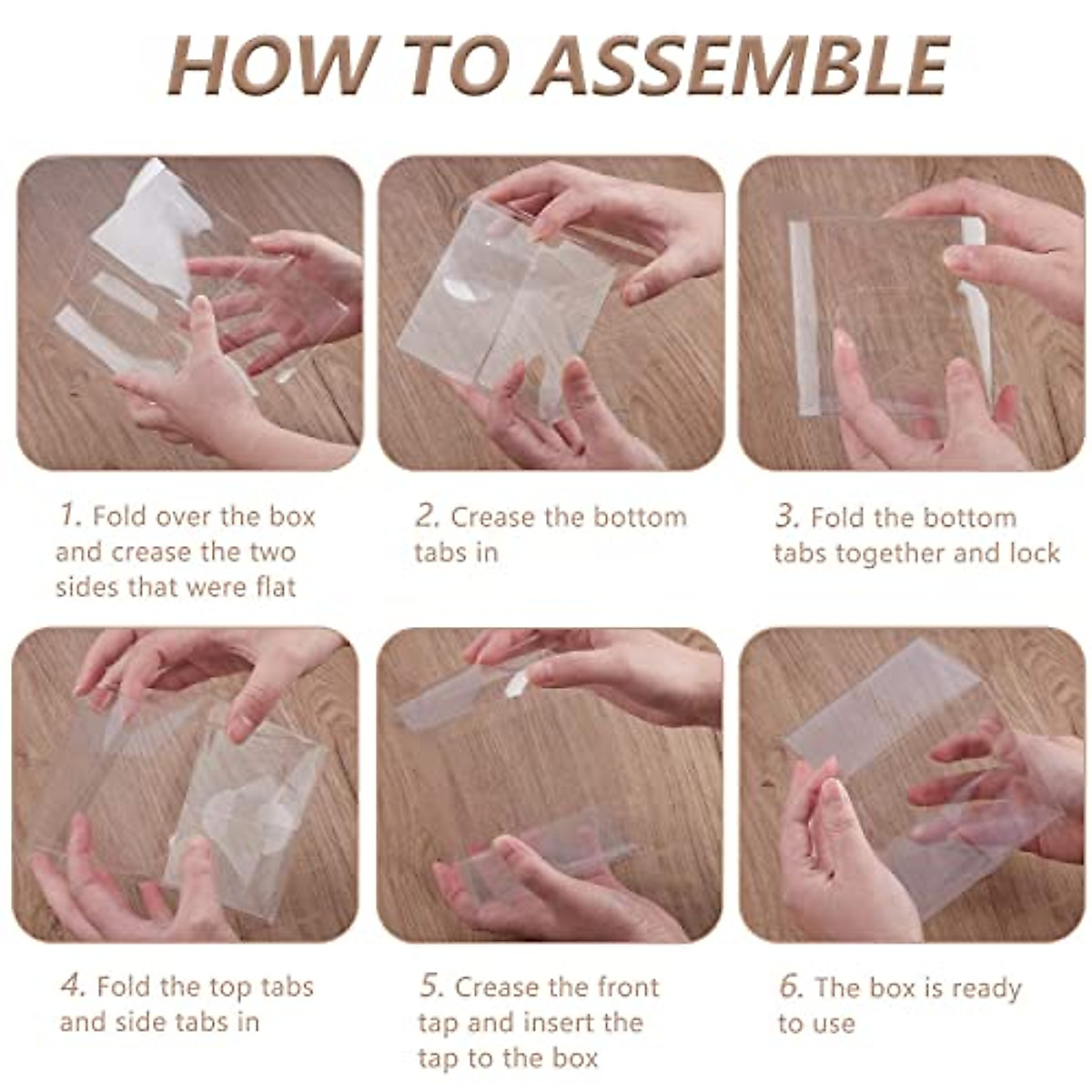 HOW TO ASSEMBLE

1. Fold over the box and crease the two sides that were flat

2. Crease the bottom tabs in

3. Fold the bottom tabs together and lock

4. Fold the top tabs and side tabs in

5. Crease the front tap and insert the tap to the box

6. The box is ready to use