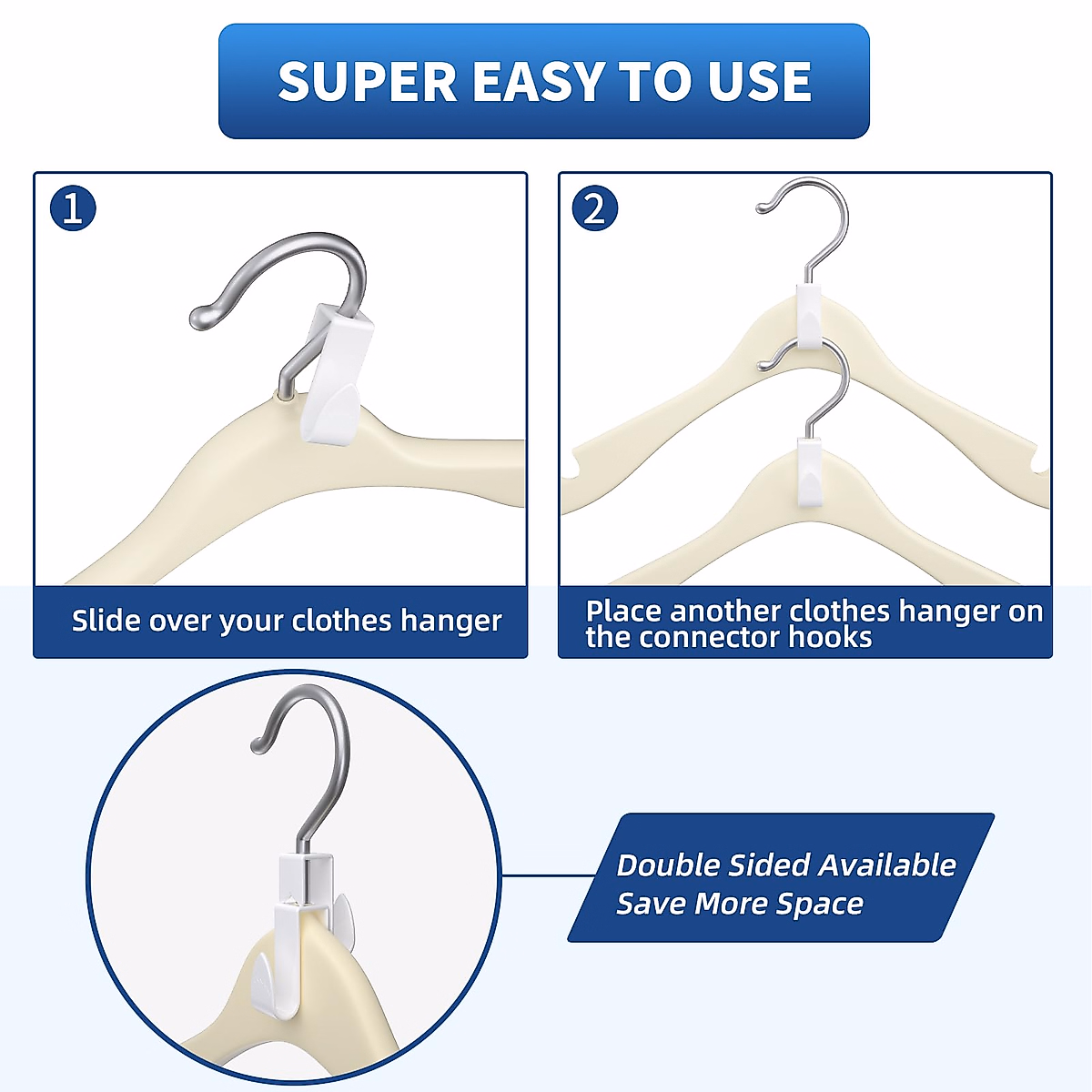 SUPER EASY TO USE

1

Slide over your clothes hanger

2

Place another clothes hanger on the connector hooks

Double Sided Available
Save More Space