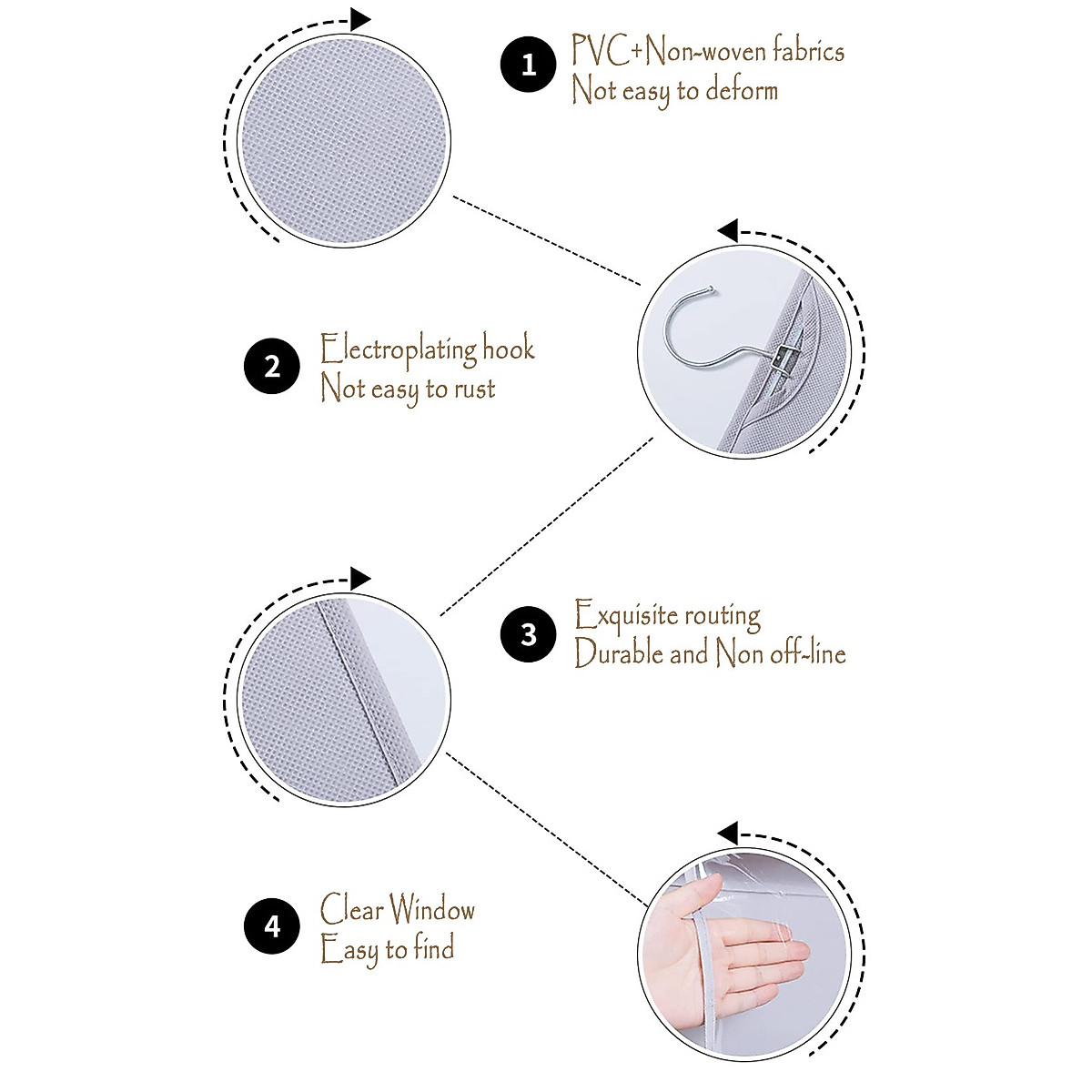 1 PVC+Non-woven fabrics
Not easy to deform

2 Electroplating hook
Not easy to rust

3 Exquisite routing
Durable and Non off-line

4 Clear Window
Easy to find