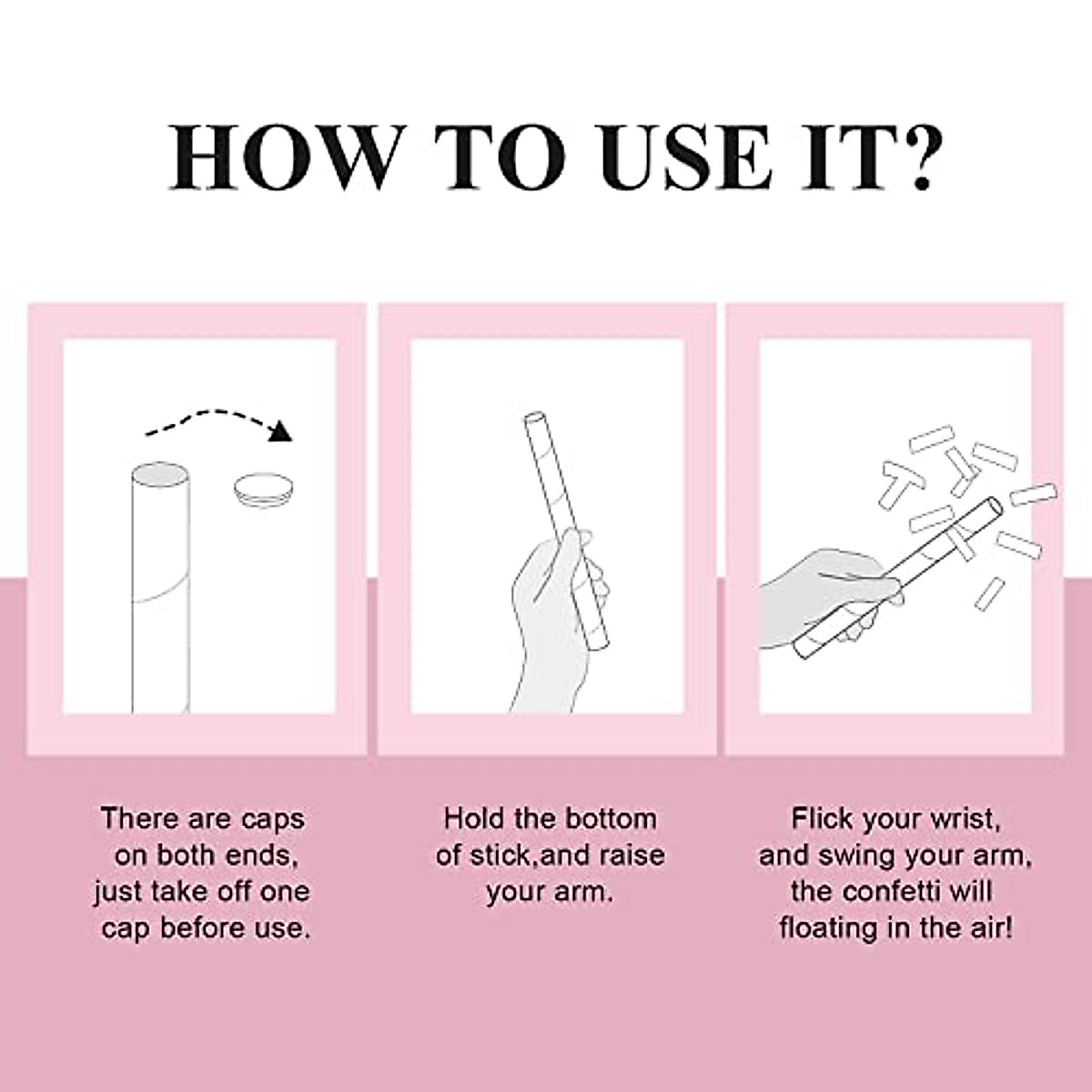 HOW TO USE IT?

There are caps on both ends, just take off one cap before use.

Hold the bottom of stick,and raise your arm.

Flick your wrist, and swing your arm, the confetti will floating in the air!