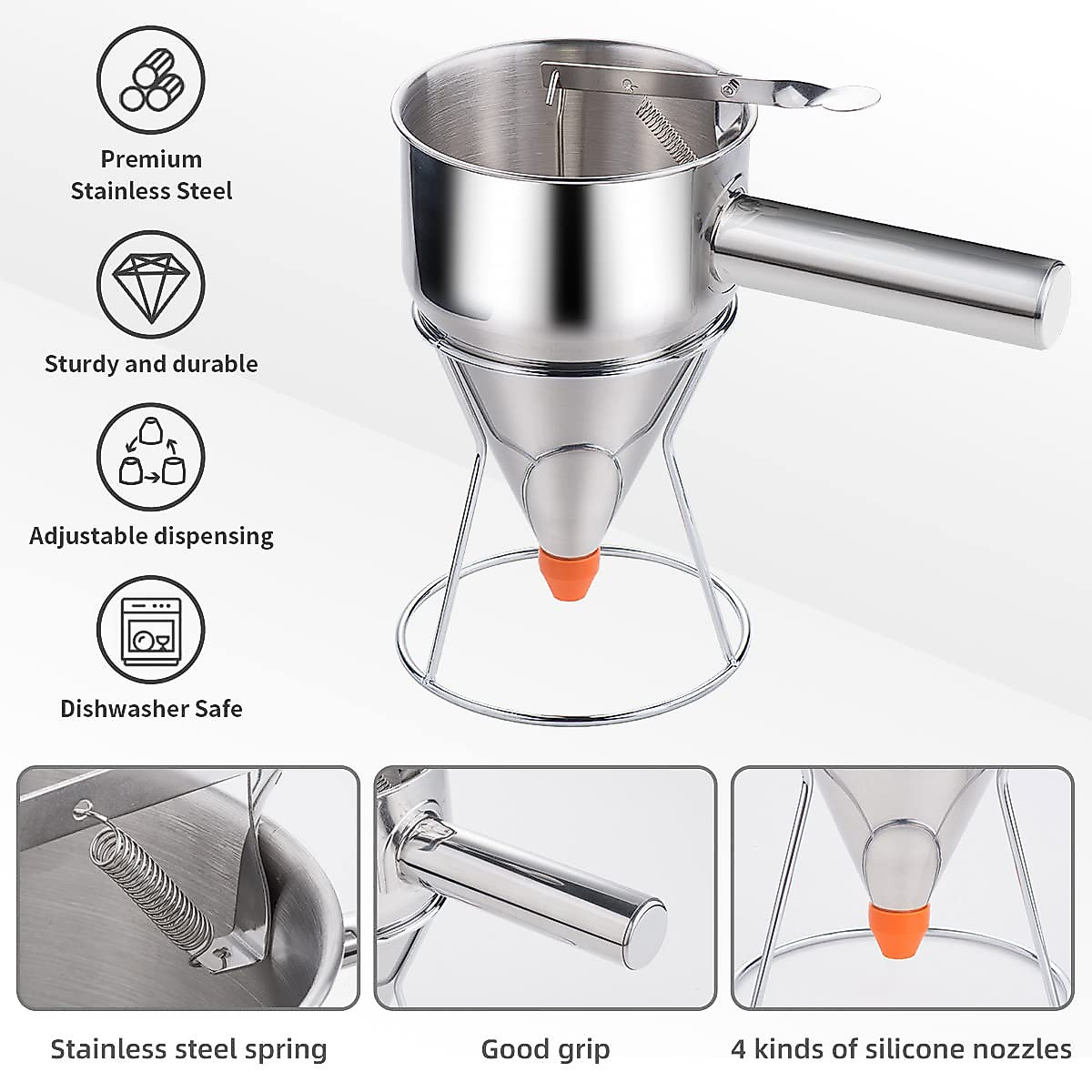 Premium Stainless Steel

Sturdy and durable

Adjustable dispensing

Dishwasher Safe

Stainless steel spring

Good grip

4 kinds of silicone nozzles