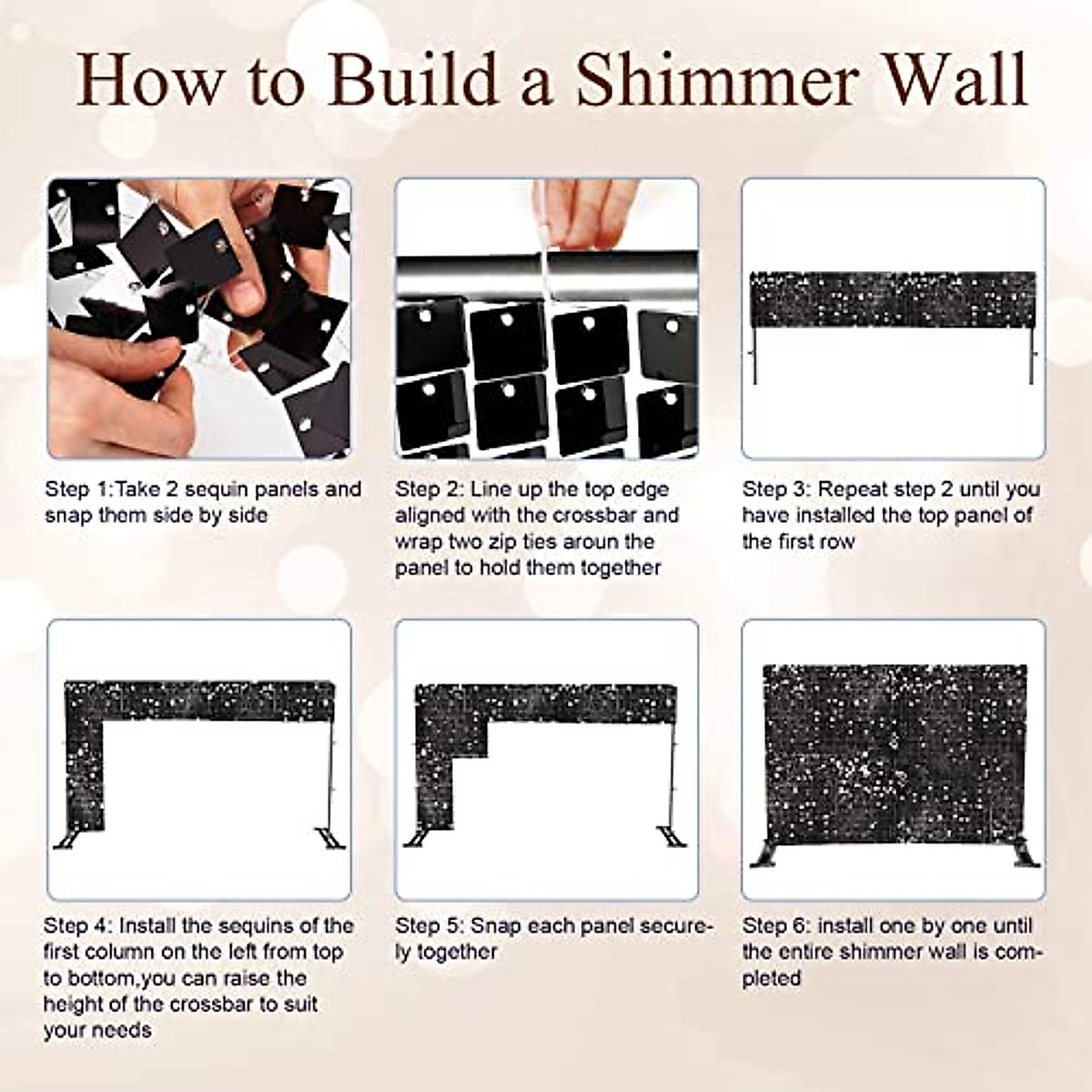 How to Build a Shimmer Wall

Step 1:Take 2 sequin panels and snap them side by side

Step 2: Line up the top edge aligned with the crossbar and wrap two zip ties aroun the panel to hold them together

Step 3: Repeat step 2 until you have installed the top panel of the first row

Step 4: Install the sequins of the first column on the left from top to bottom,you can raise the height of the crossbar to suit your needs

Step 5: Snap each panel securely together

Step 6: install one by one until the entire shimmer wall is completed