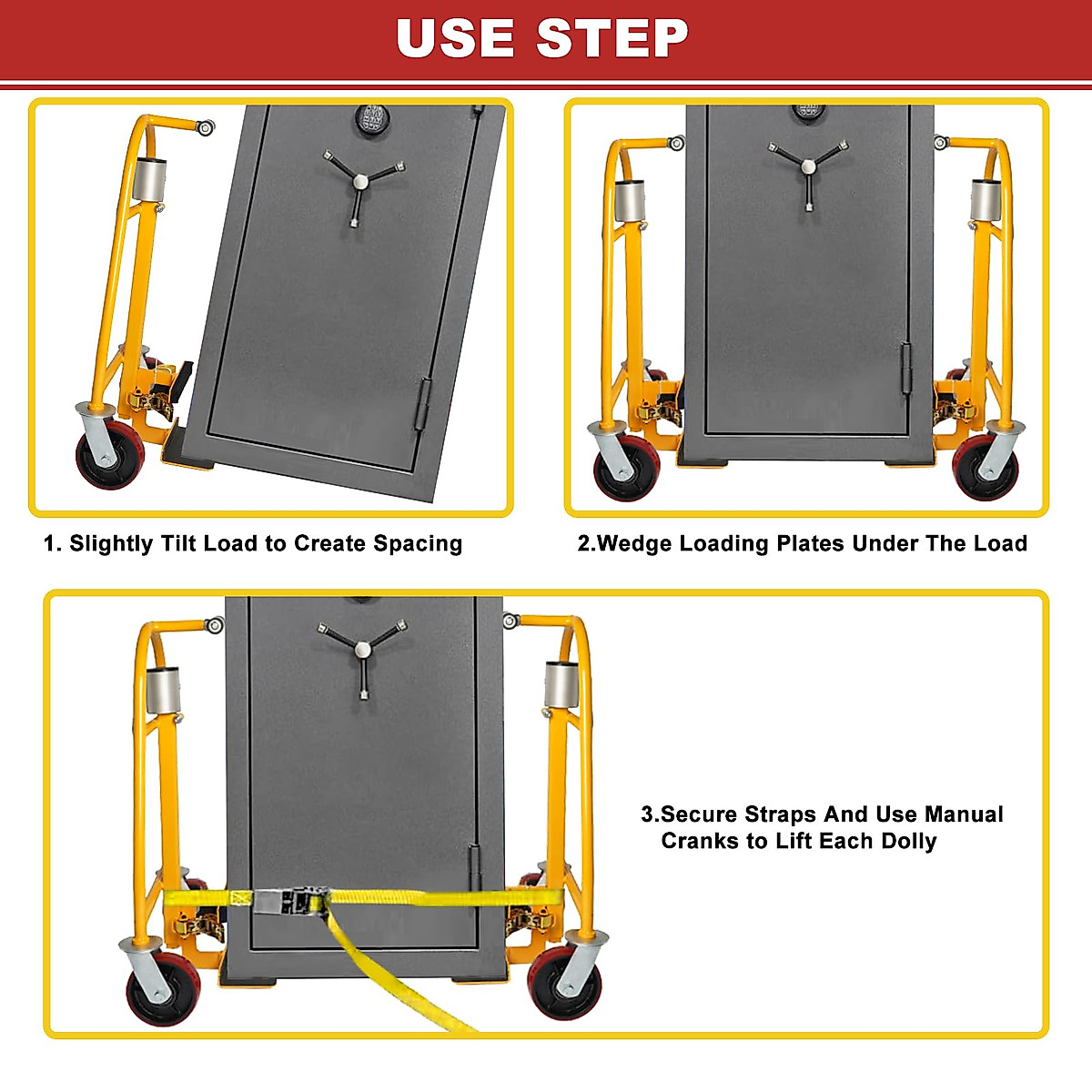 USE STEP

1. Slightly Tilt Load to Create Spacing

2.Wedge Loading Plates Under The Load

3.Secure Straps And Use Manual Cranks to Lift Each Dolly