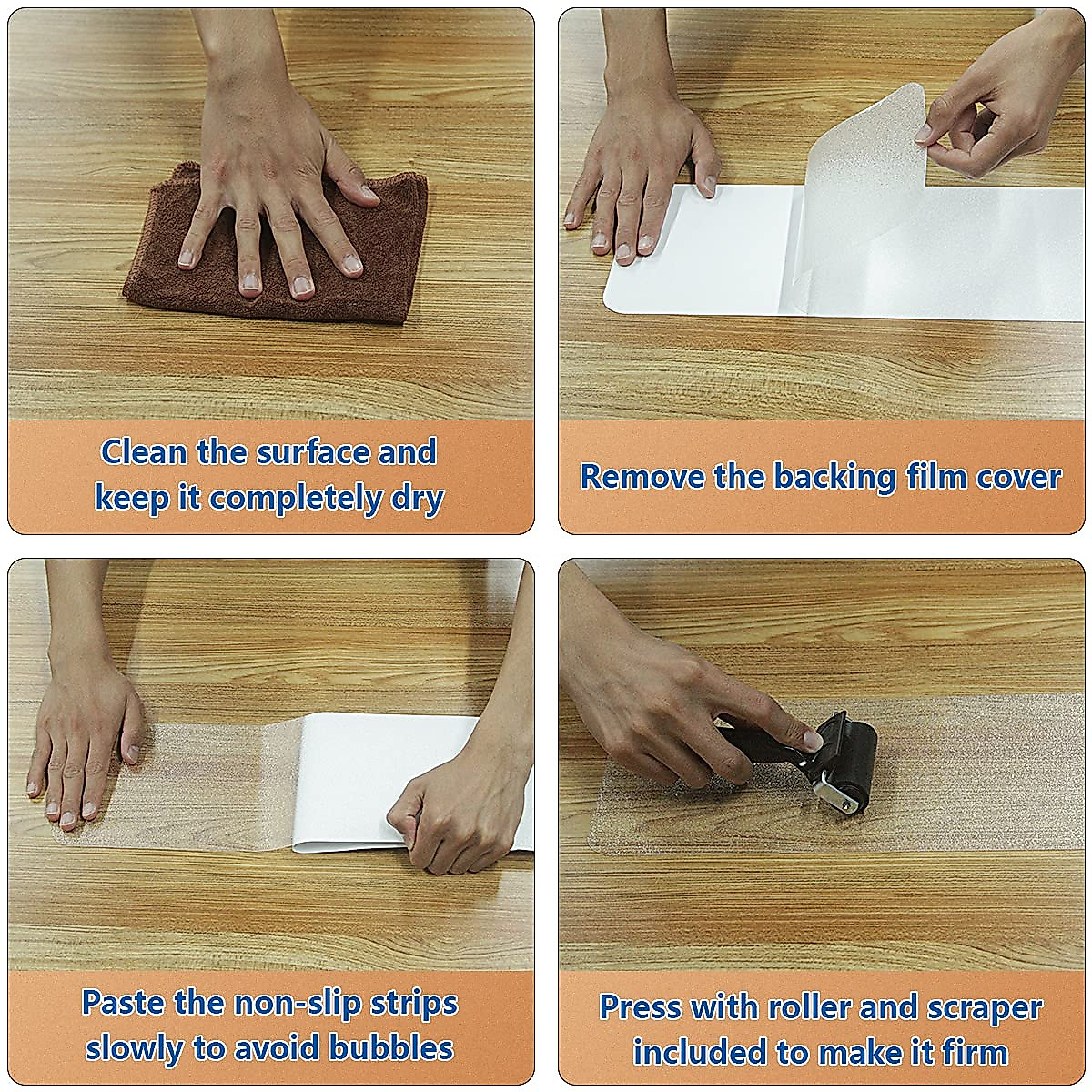 Clean the surface and keep it completely dry

Remove the backing film cover

Paste the non-slip strips slowly to avoid bubbles

Press with roller and scraper included to make it firm