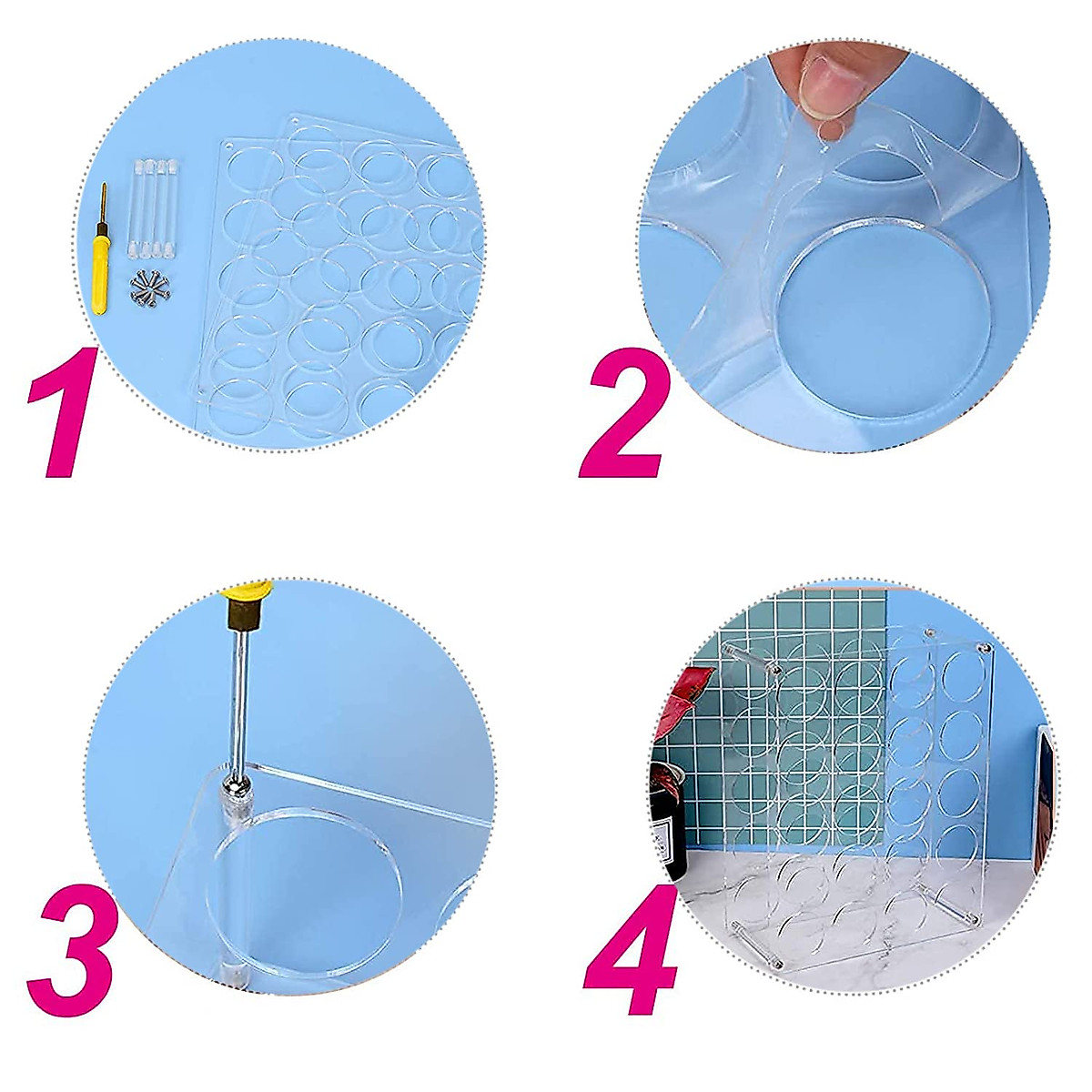 1

2

3

4