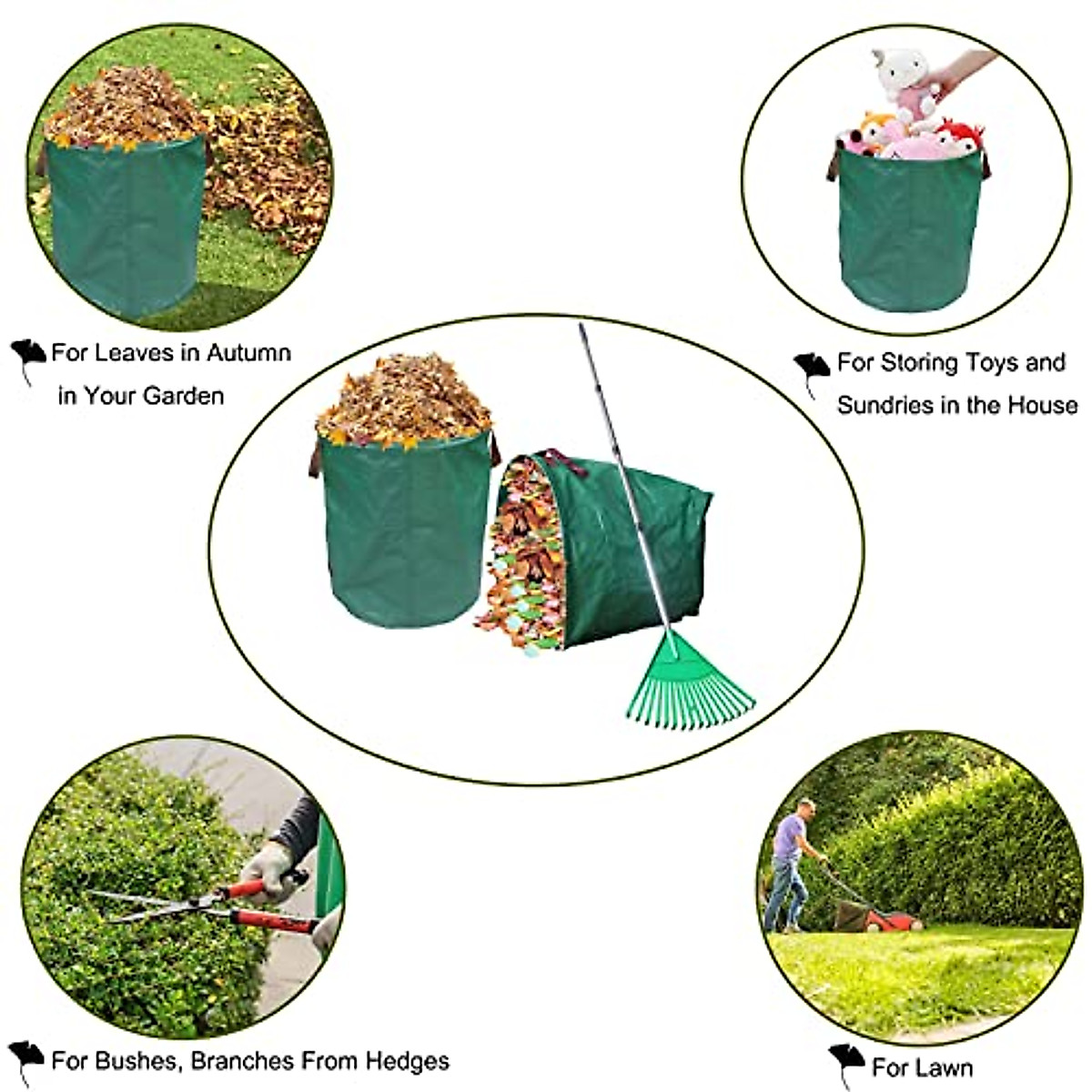 For Leaves in Autumn in Your Garden

For Storing Toys and Sundries in the House

For Bushes, Branches From Hedges

For Lawn