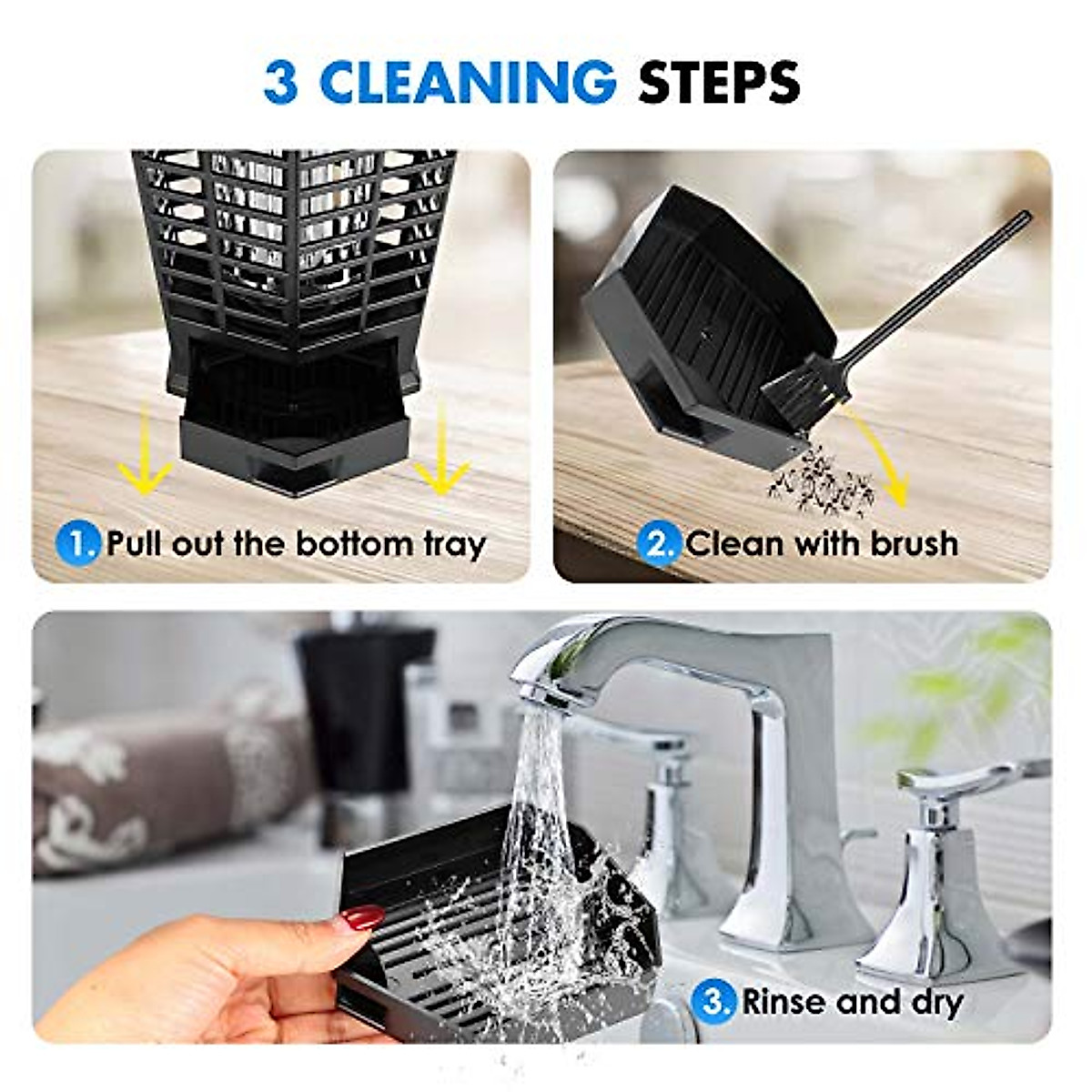 3 CLEANING STEPS

1. Pull out the bottom tray

2. Clean with brush

3. Rinse and dry