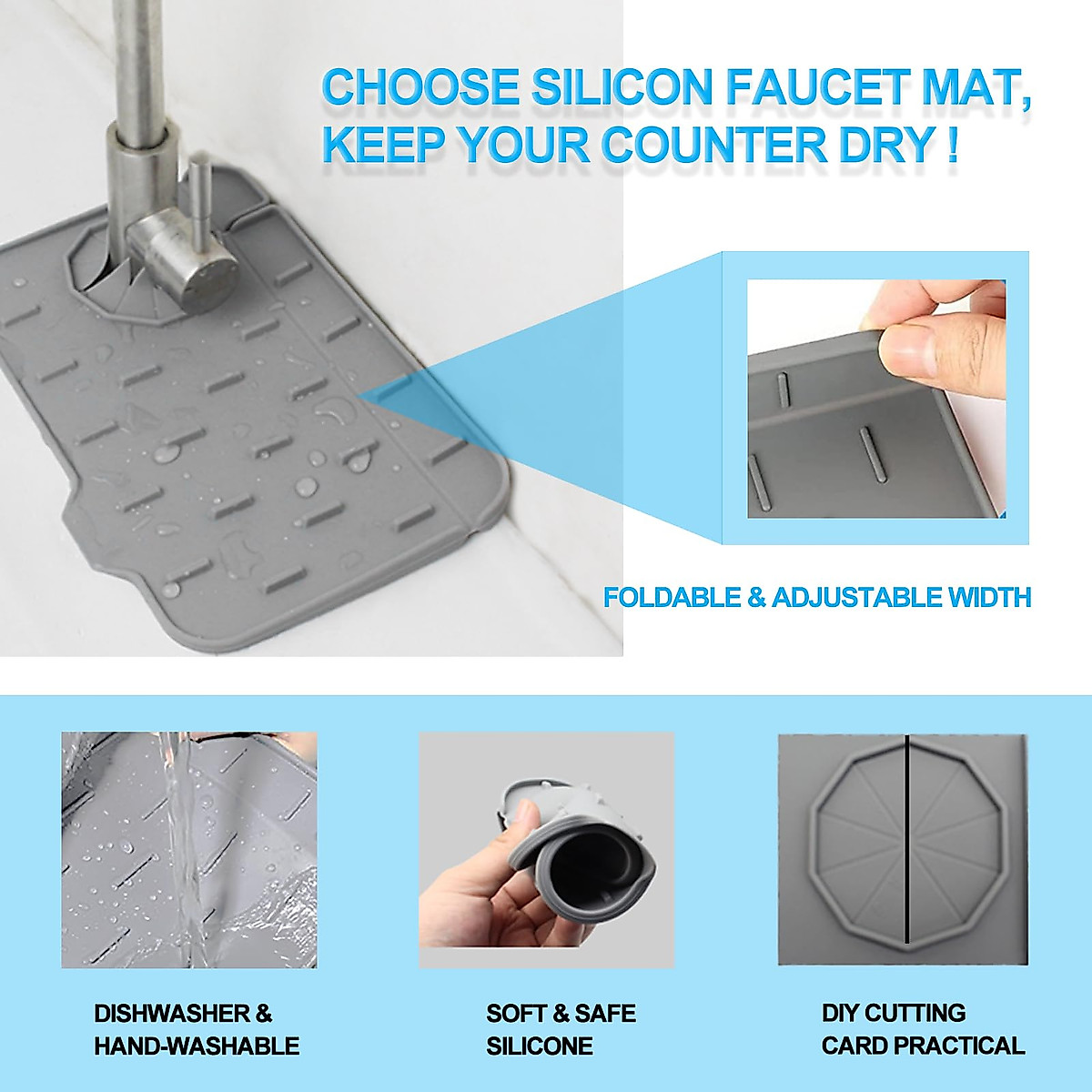 CHOOSE SILICON FAUCET MAT, KEEP YOUR COUNTER DRY !

FOLDABLE & ADJUSTABLE WIDTH

DISHWASHER & HAND-WASHABLE

SOFT & SAFE SILICONE

DIY CUTTING CARD PRACTICAL