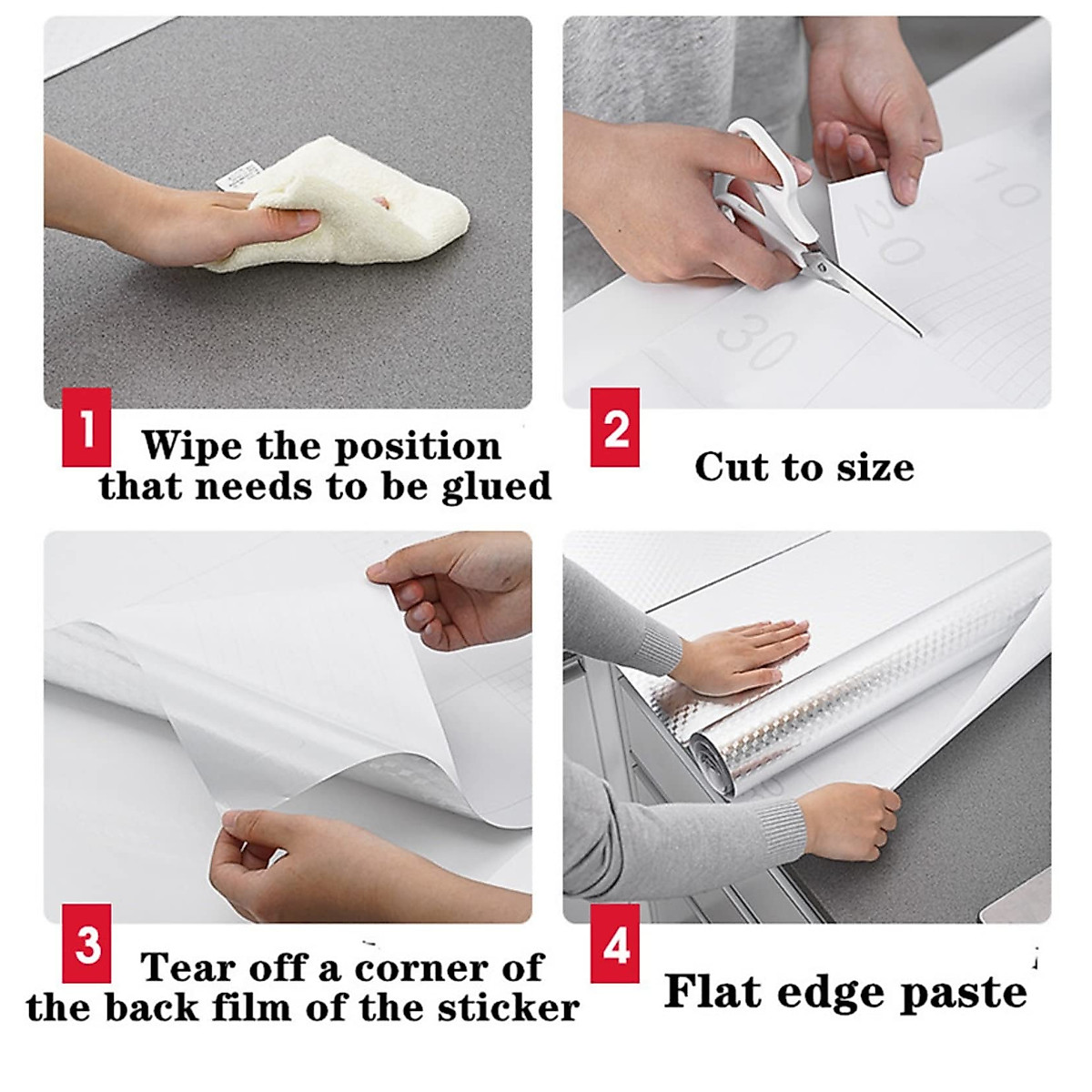 10
20
30

1 Wipe the position that needs to be glued

2 Cut to size

3 Tear off a corner of the back film of the sticker

4 Flat edge paste