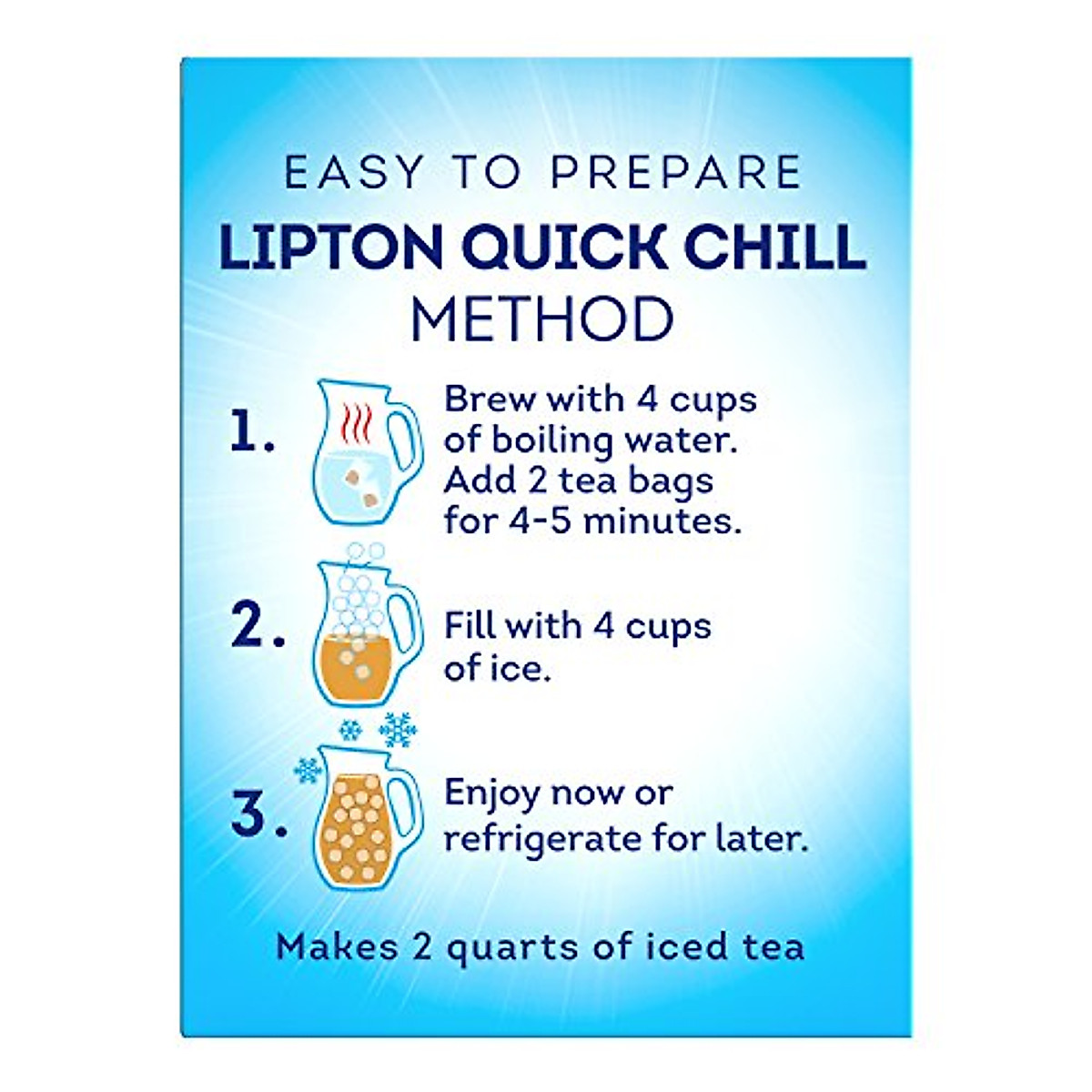 EASY TO PREPARE
LIPTON QUICK CHILL
METHOD

1. Brew with 4 cups of boiling water. Add 2 tea bags for 4-5 minutes.

2. Fill with 4 cups of ice.

3. Enjoy now or refrigerate for later.

Makes 2 quarts of iced tea